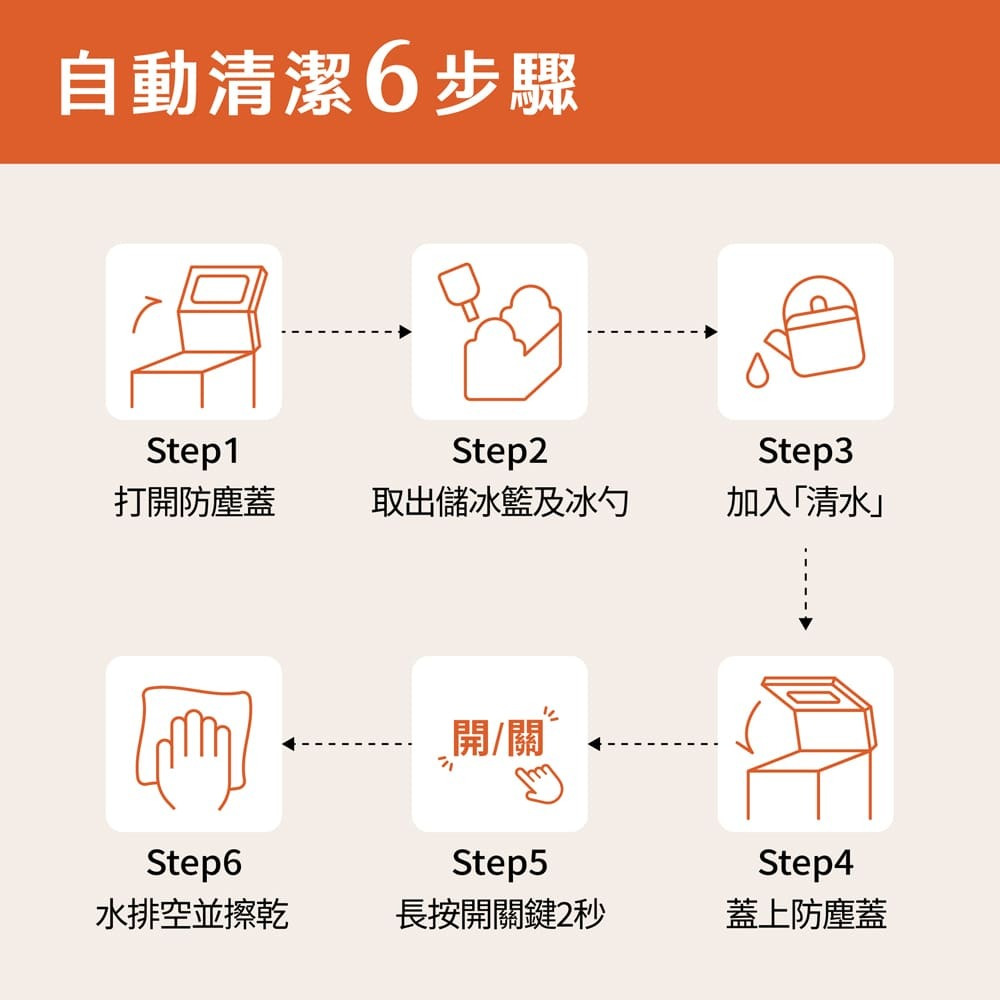 自動清潔6步驟

Step1
打開防塵蓋

Step2
取出儲冰籃及冰勺

Step3
加入「清水」

Step4
蓋上防塵蓋

開/關

Step5
長按開關鍵2秒

Step6
水排空並擦乾