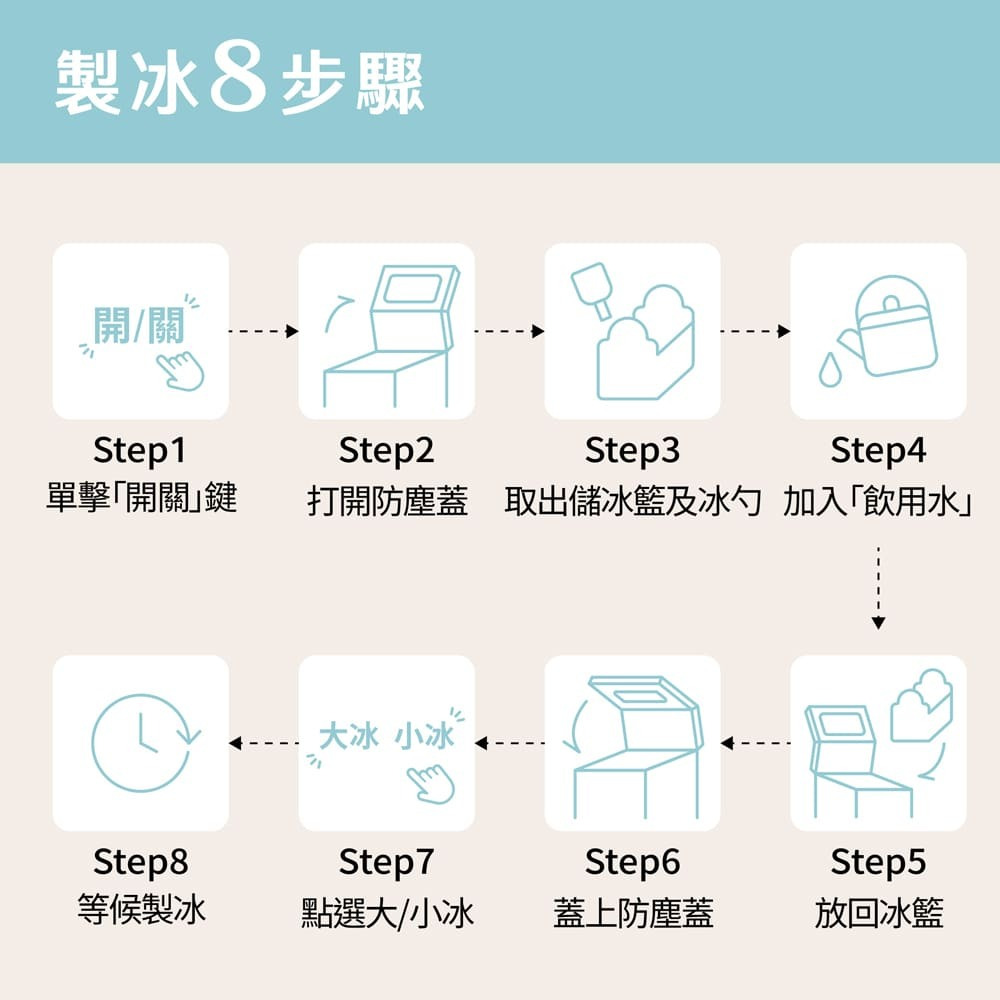 製冰8步驟

開/關

Step1
單擊「開關」鍵

Step2
打開防塵蓋

Step3
取出儲冰籃及冰勺

Step4
加入「飲用水」

Step5
放回冰籃

Step6
蓋上防塵蓋

大冰 小冰

Step7
點選大/小冰

Step8
等候製冰