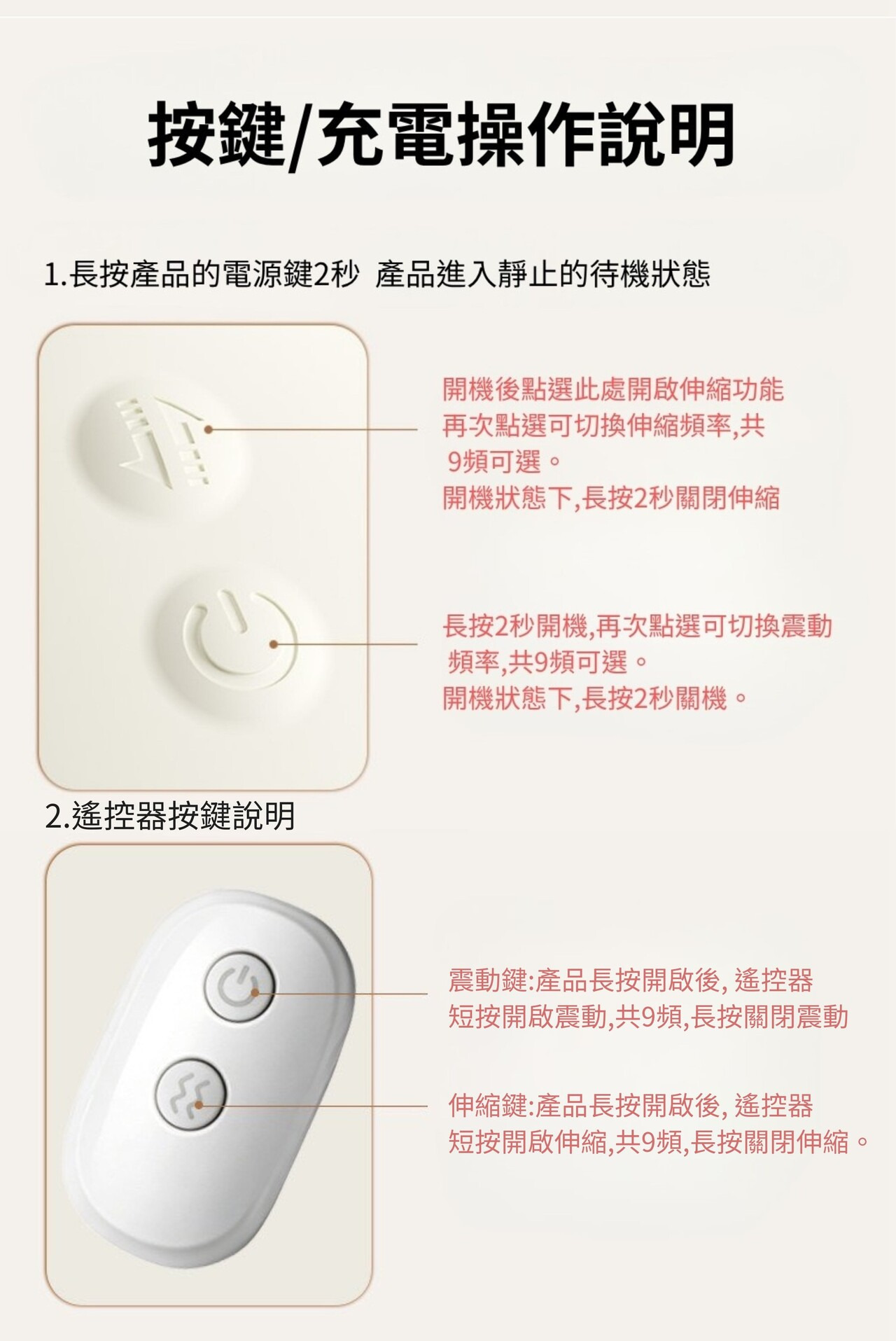 按鍵/充電操作說明

1.長按產品的電源鍵2秒 產品進入靜止的待機狀態

開機後點選此處開啟伸縮功能
再次點選可切換伸縮頻率,共
9頻可選。
開機狀態下,長按2秒關閉伸縮

長按2秒開機,再次點選可切換震動
頻率,共9頻可選。
開機狀態下,長按2秒關機。

2.遙控器按鍵說明

震動鍵:產品長按開啟後, 遙控器
短按開啟震動,共9頻,長按關閉震動

伸縮鍵:產品長按開啟後, 遙控器
短按開啟伸縮,共9頻,長按關閉伸縮。