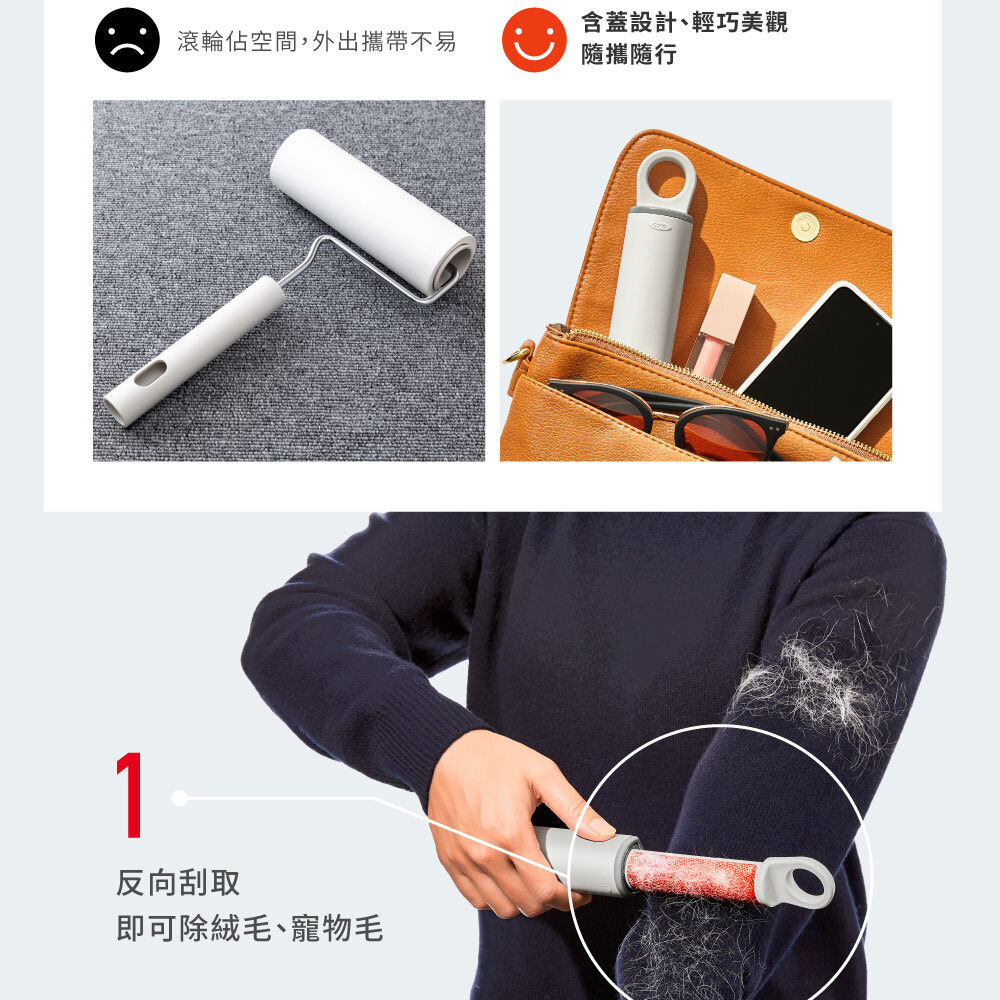 滾輪佔空間,外出攜帶不易

含蓋設計、輕巧美觀
隨攜隨行

1

反向刮取
即可除絨毛、寵物毛