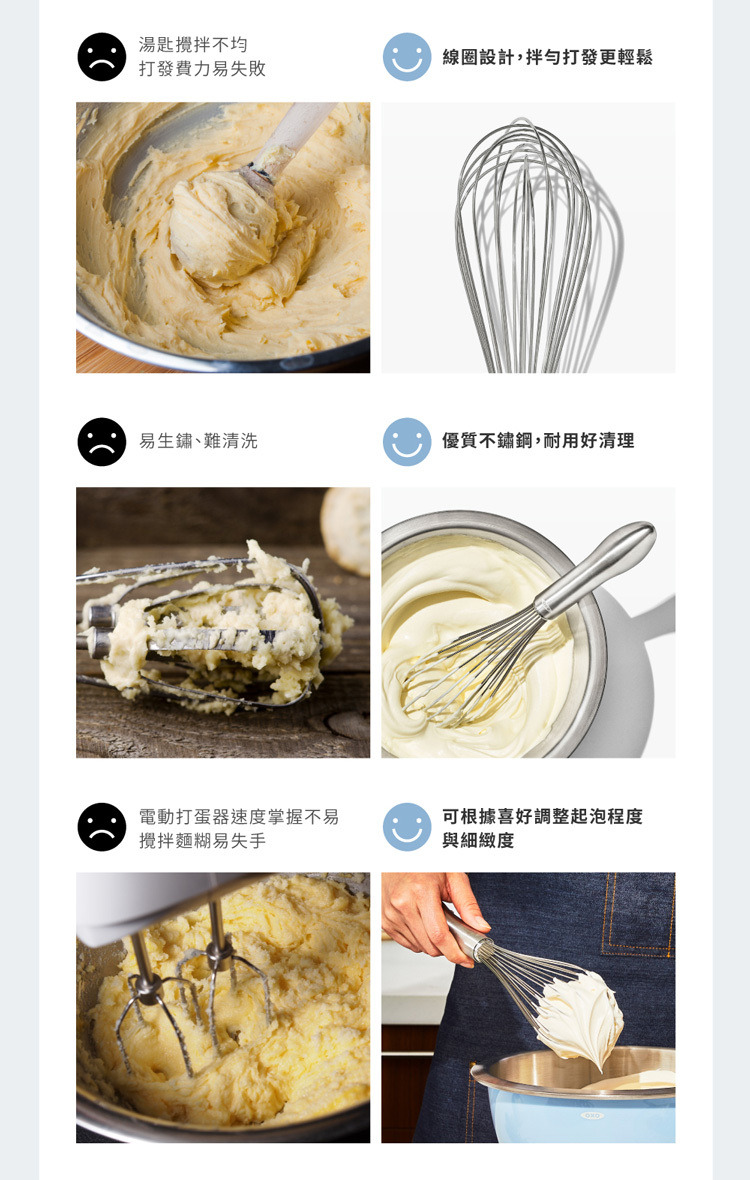 湯匙攪拌不均
打發費力易失敗

線圈設計，拌勻打發更輕鬆

易生鏽、難清洗

優質不鏽鋼，耐用好清理

電動打蛋器速度掌握不易
攪拌麵糊易失手

可根據喜好調整起泡程度
與細緻度