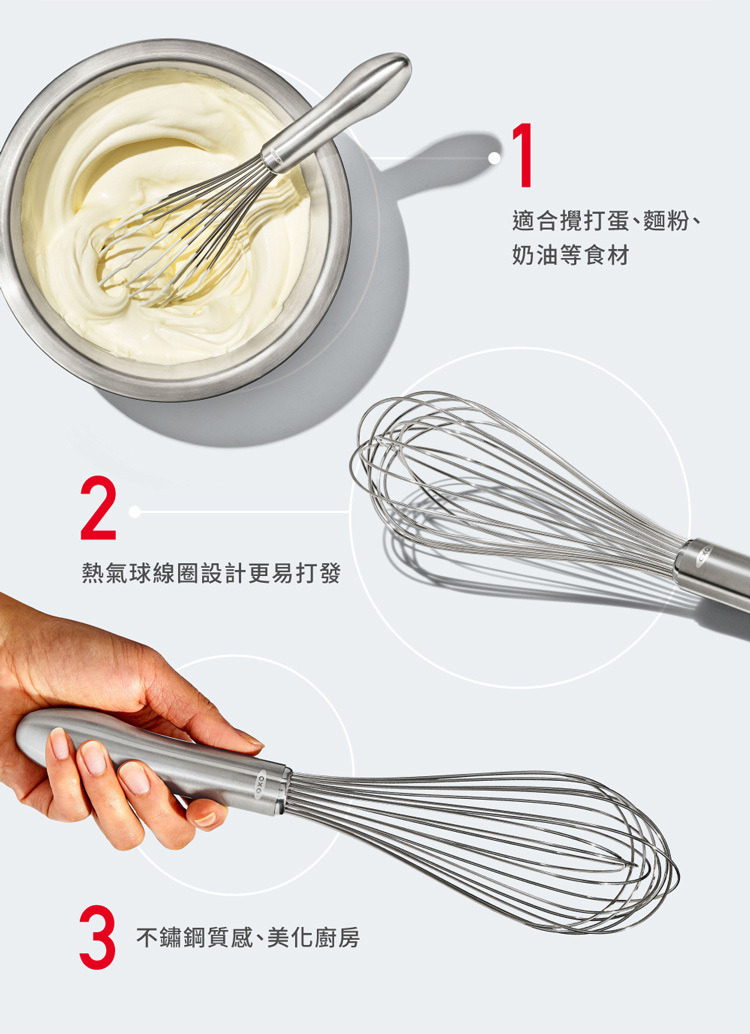 1
適合攪打蛋、麵粉、奶油等食材

2
熱氣球線圈設計更易打發

OXO

3
不鏽鋼質感、美化廚房