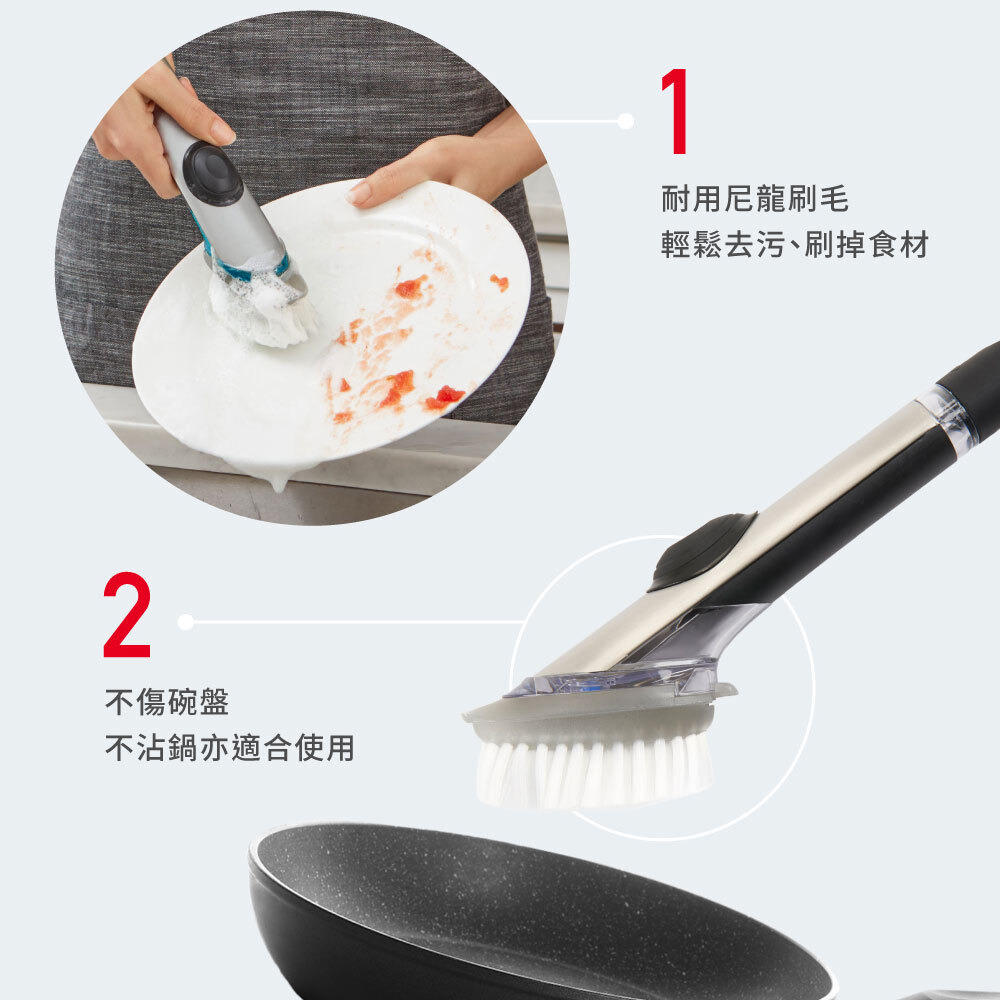 1

耐用尼龍刷毛
輕鬆去污、刷掉食材

2

不傷碗盤
不沾鍋亦適合使用