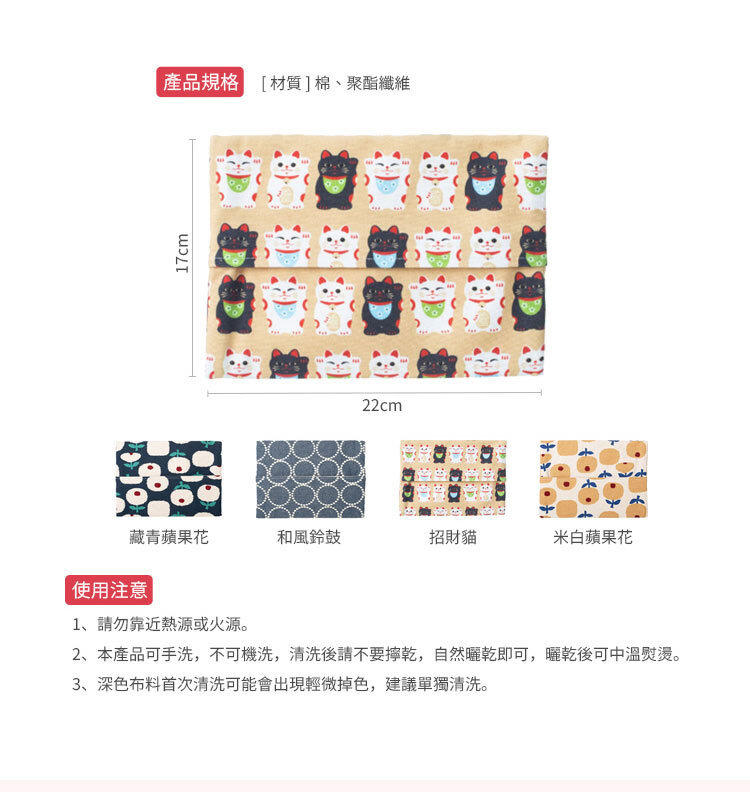 產品規格 [ 材質 ] 棉、聚酯纖維

17cm

22cm

藏青蘋果花

和風鈴鼓

招財貓

米白蘋果花

使用注意

1、請勿靠近熱源或火源。

2、本產品可手洗，不可機洗，清洗後請不要擰乾，自然曬乾即可，曬乾後可中溫熨燙。

3、深色布料首次清洗可能會出現輕微掉色，建議單獨清洗。