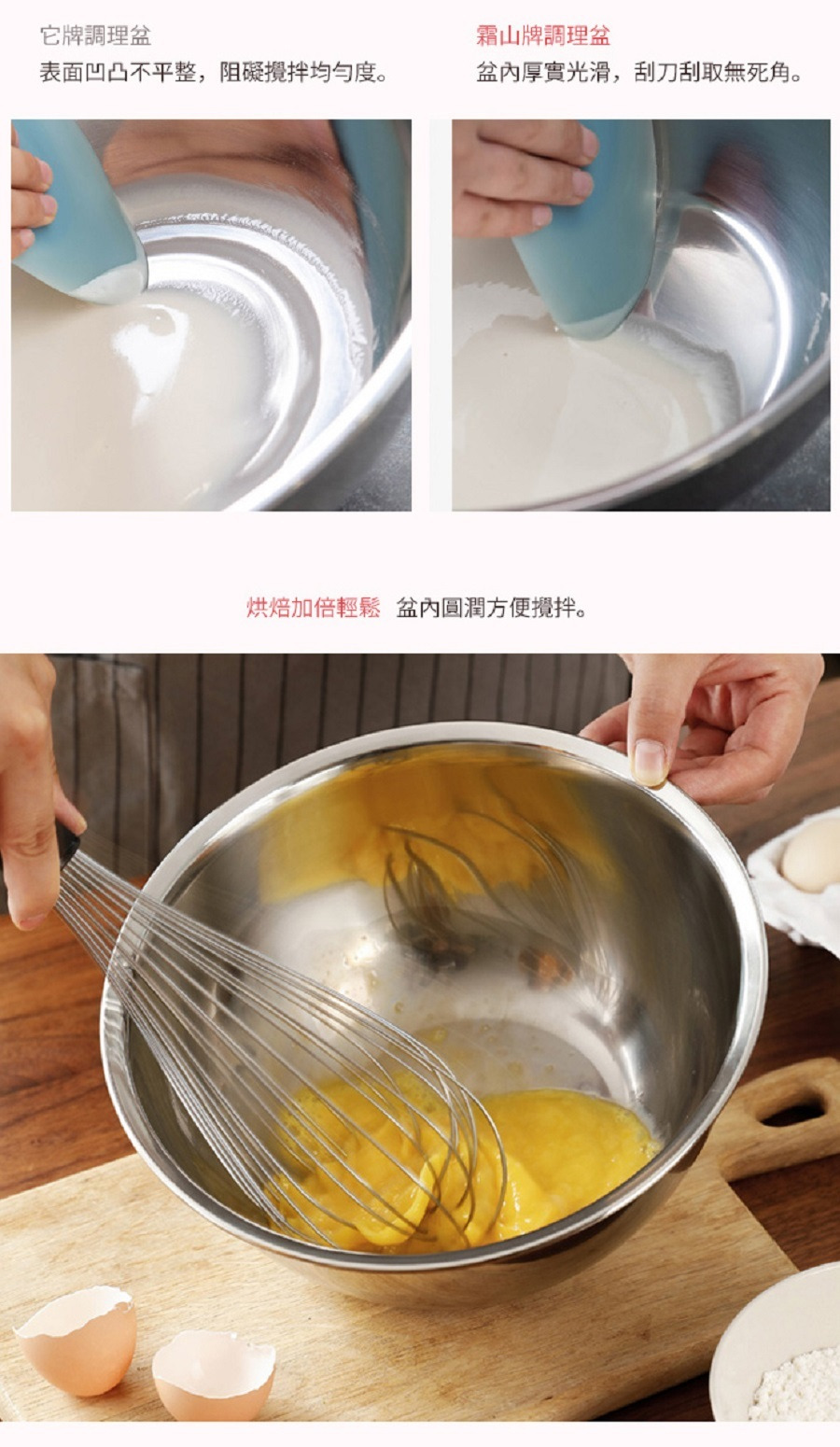 它牌調理盆
表面凹凸不平整，阻礙攪拌均勻度。

霜山牌調理盆
盆內厚實光滑，刮刀刮取無死角。

烘焙加倍輕鬆 盆內圓潤方便攪拌。