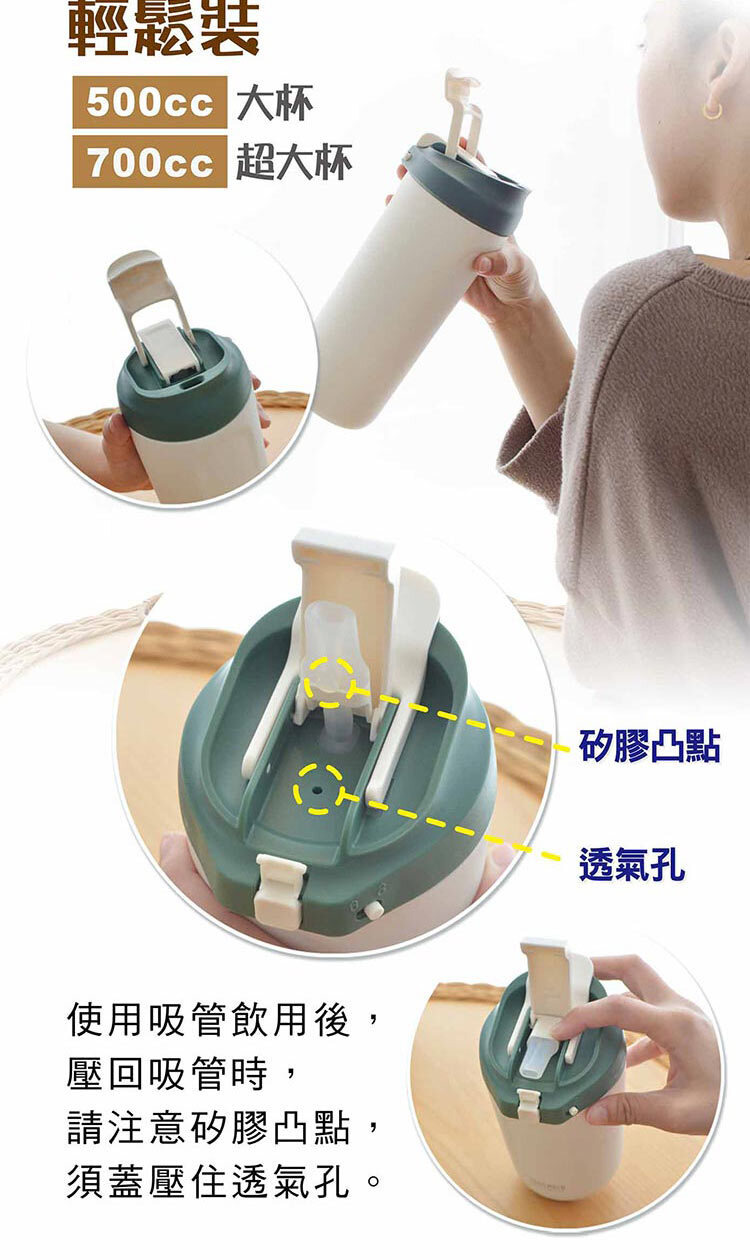 輕鬆裝

500cc 大杯

700cc 超大杯

矽膠凸點

透氣孔

使用吸管飲用後，
壓回吸管時，
請注意矽膠凸點，
須蓋壓住透氣孔。