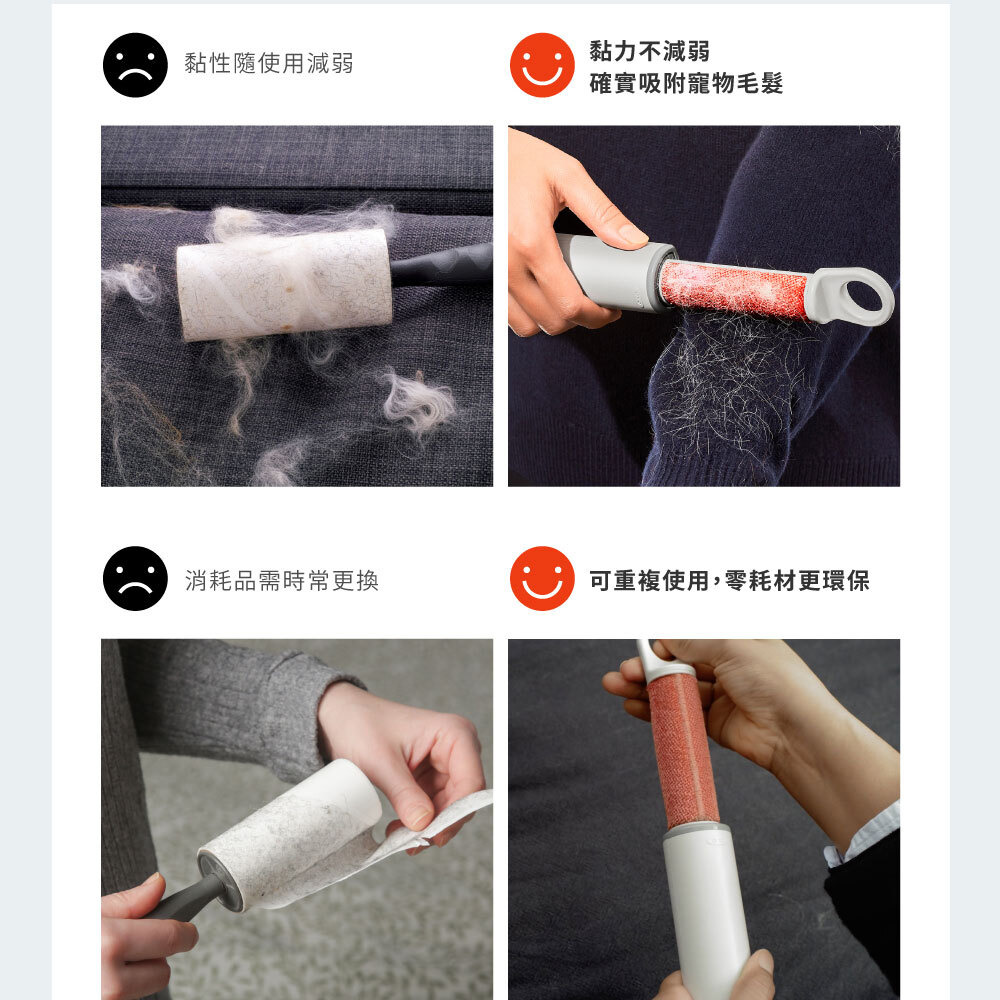 黏性隨使用減弱

黏力不減弱
確實吸附寵物毛髮

消耗品需時常更換

可重複使用，零耗材更環保