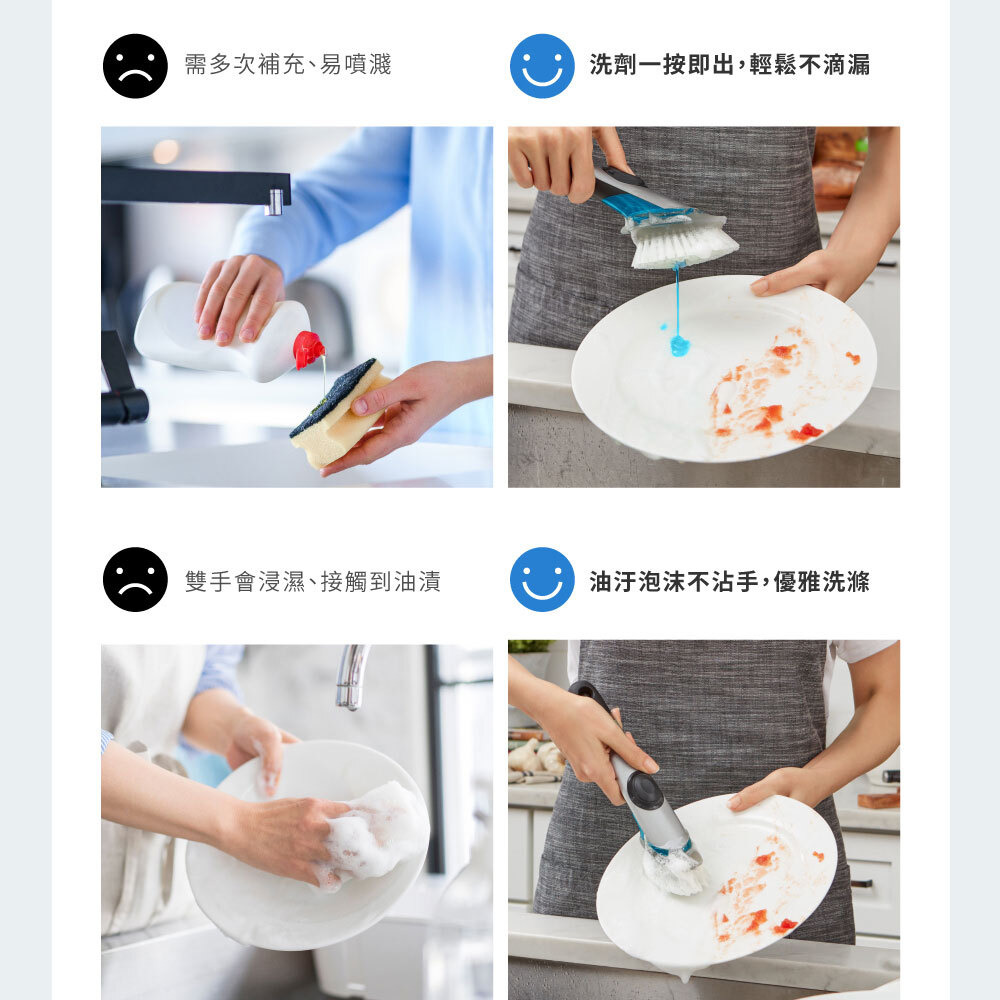 需多次補充、易噴濺

洗劑一按即出，輕鬆不滴漏

雙手會浸濕、接觸到油漬

油汙泡沫不沾手，優雅洗滌