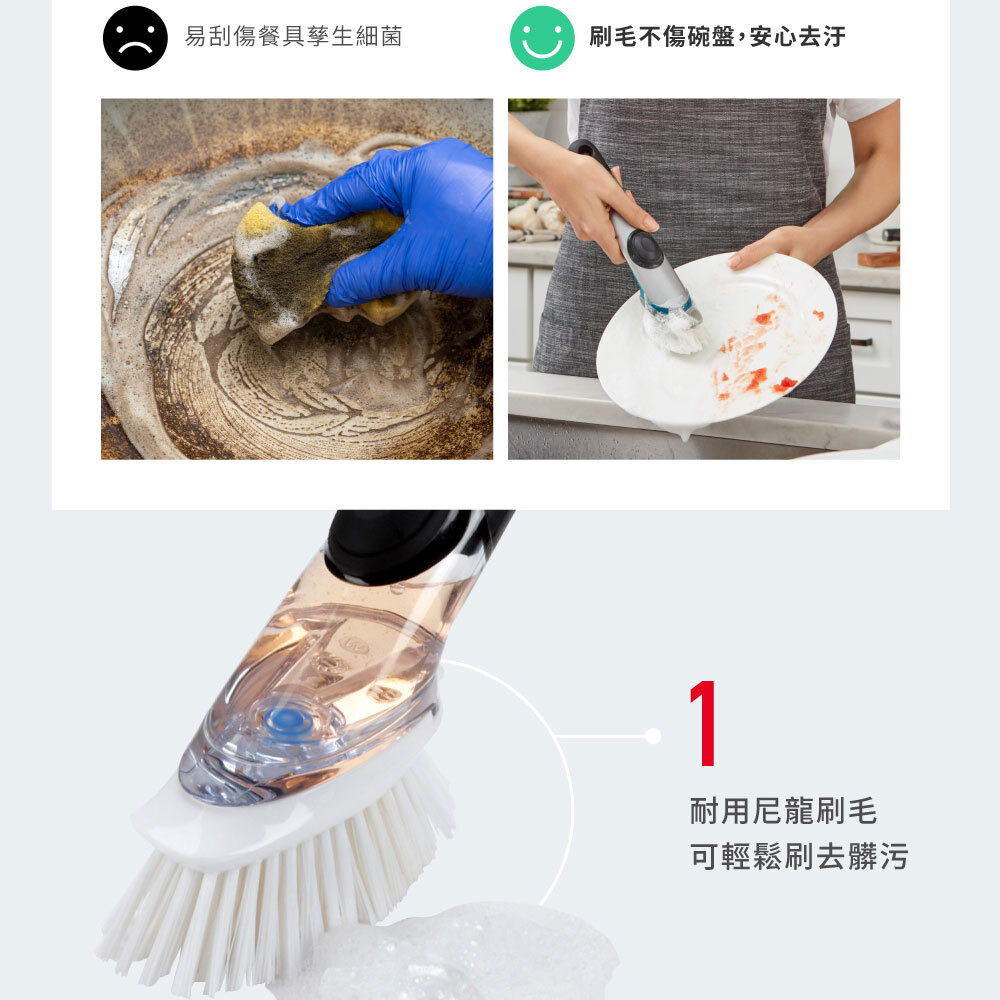 易刮傷餐具孳生細菌

刷毛不傷碗盤，安心去汙

1

耐用尼龍刷毛
可輕鬆刷去髒污