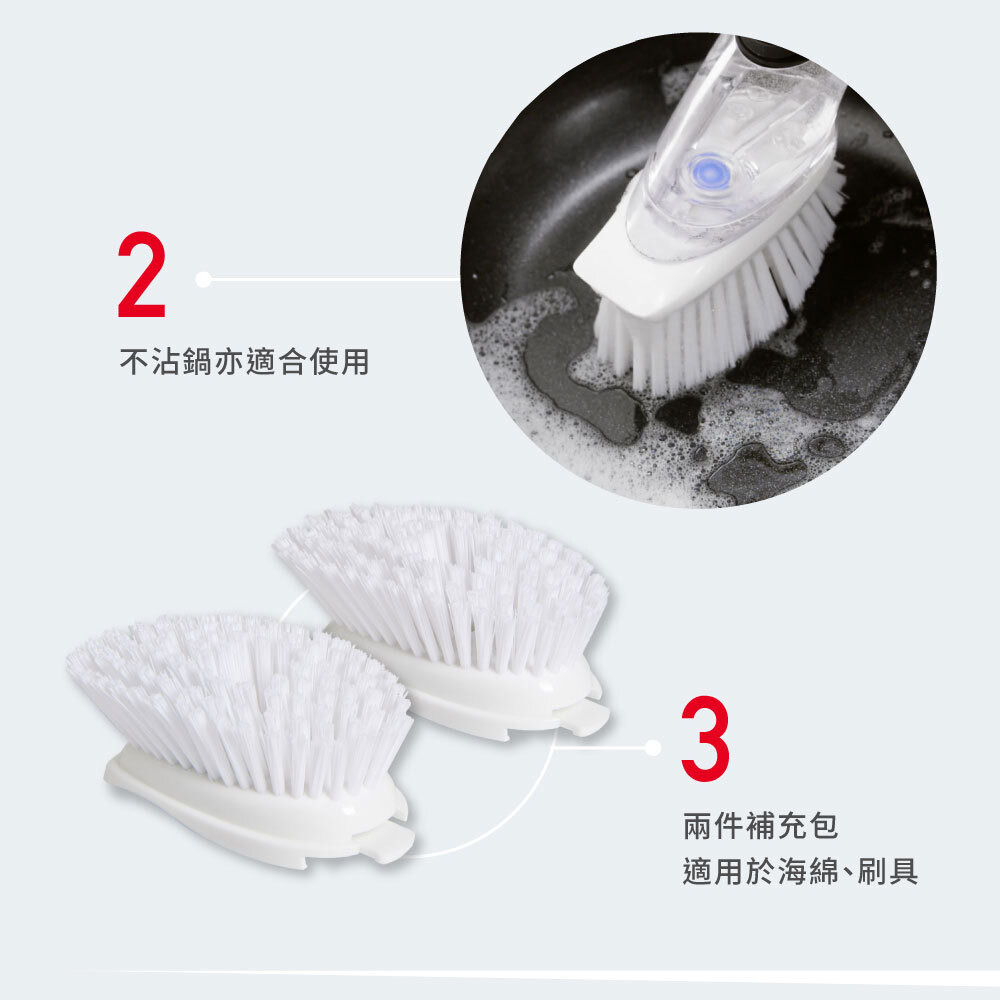 2

不沾鍋亦適合使用

3

兩件補充包
適用於海綿、刷具