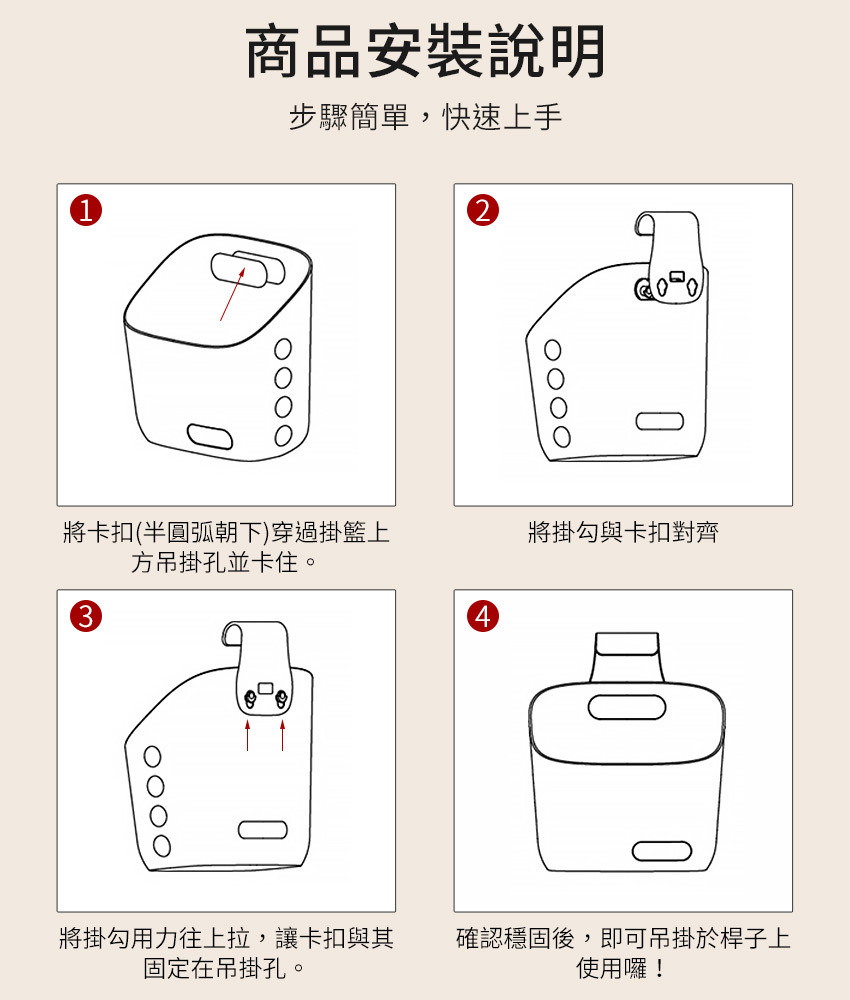 商品安裝說明

步驟簡單，快速上手

1

將卡扣(半圓弧朝下)穿過掛籃上方吊掛孔並卡住。

2

將掛勾與卡扣對齊

3

將掛勾用力往上拉，讓卡扣與其固定在吊掛孔。

4

確認穩固後，即可吊掛於桿子上使用囉！