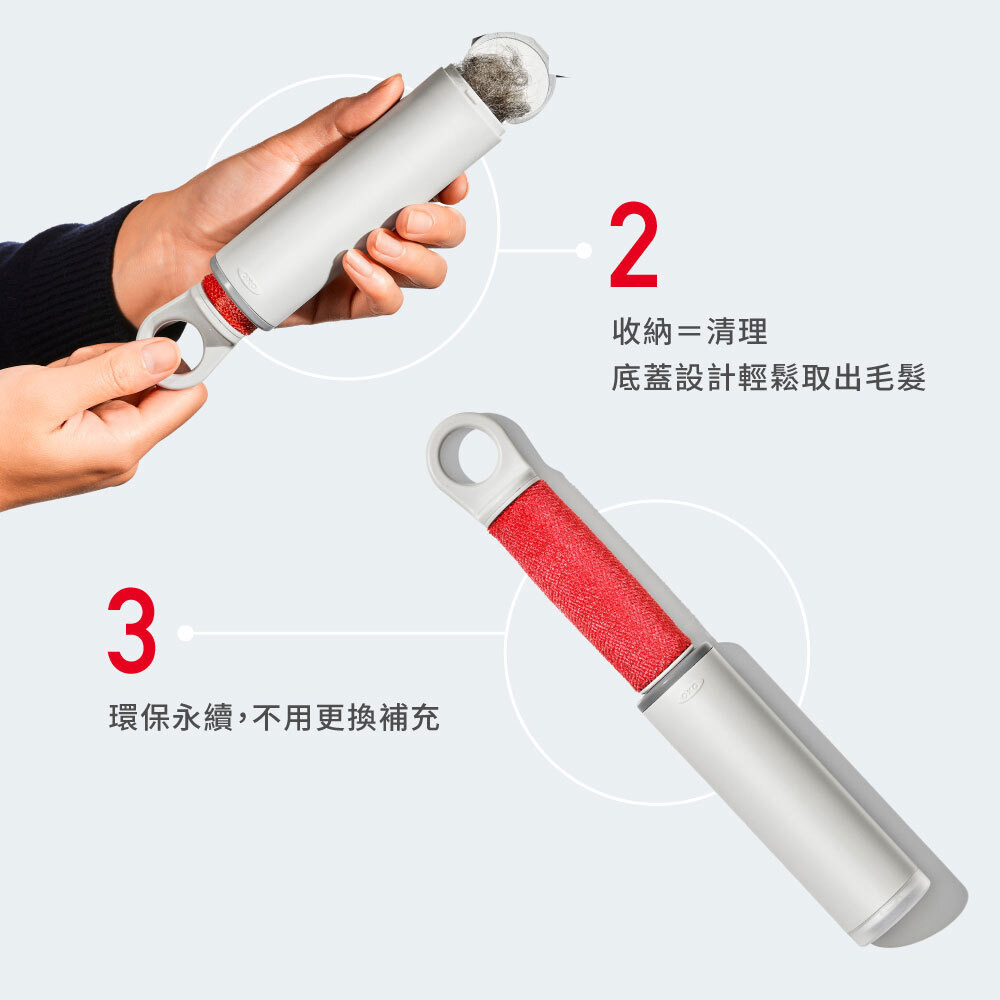 2
收納＝清理
底蓋設計輕鬆取出毛髮

3
環保永續，不用更換補充