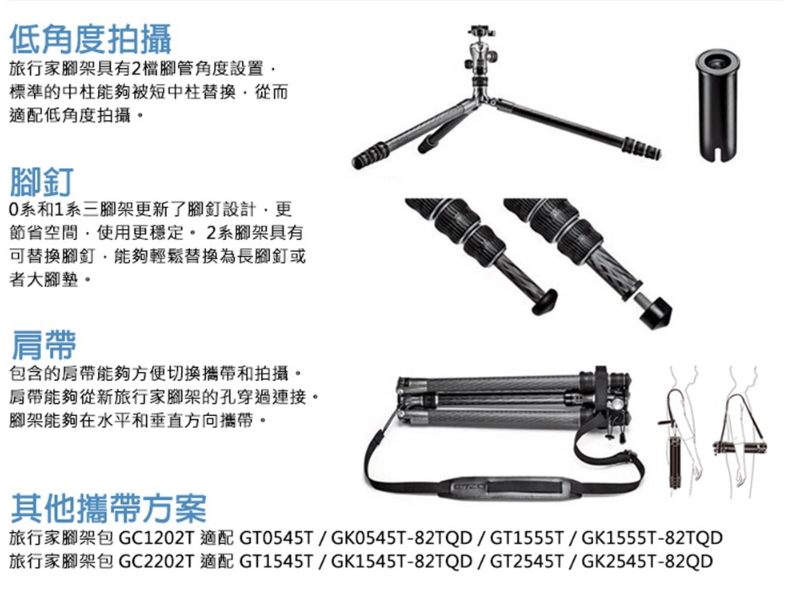 低角度拍攝

旅行家腳架具有2檔腳管角度設置，標準的中柱能夠被短中柱替換，從而適配低角度拍攝。

腳釘

0系和1系三腳架更新了腳釘設計，更節省空間，使用更穩定。 2系腳架具有可替換腳釘，能夠輕鬆替換為長腳釘或者大腳墊。

肩帶

包含的肩帶能夠方便切換攜帶和拍攝。肩帶能夠從新旅行家腳架的孔穿過連接。腳架能夠在水平和垂直方向攜帶。

其他攜帶方案

旅行家腳架包 GC1202T 適配 GT0545T / GK0545T-82TQD / GT1555T / GK1555T-82TQD
旅行家腳架包 GC2202T 適配 GT1545T / GK1545T-82TQD / GT2545T / GK2545T-82QD