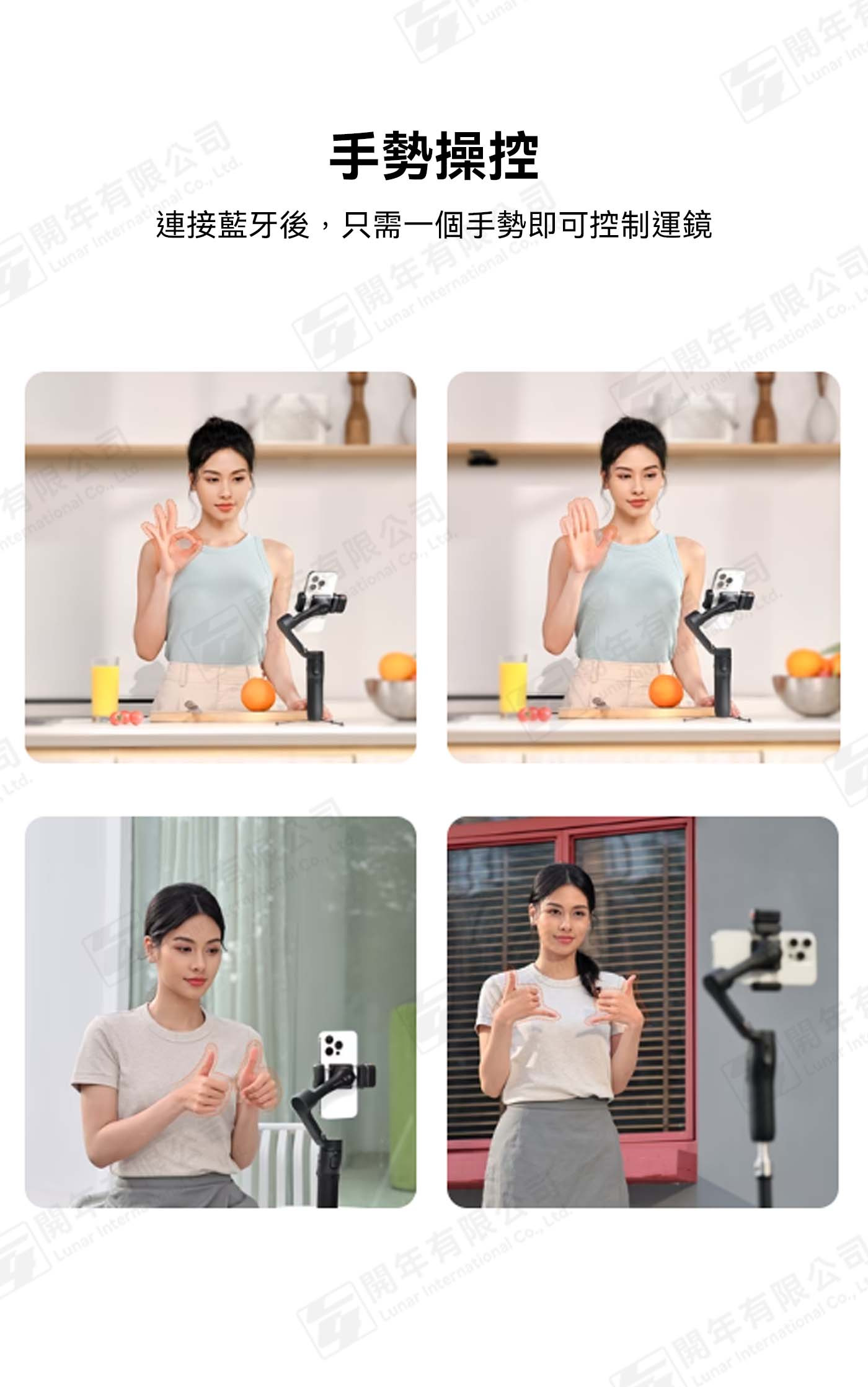 手勢操控

連接藍牙後，只需一個手勢即可控制運鏡

開年有限公司
Lunar International Co., Ltd.