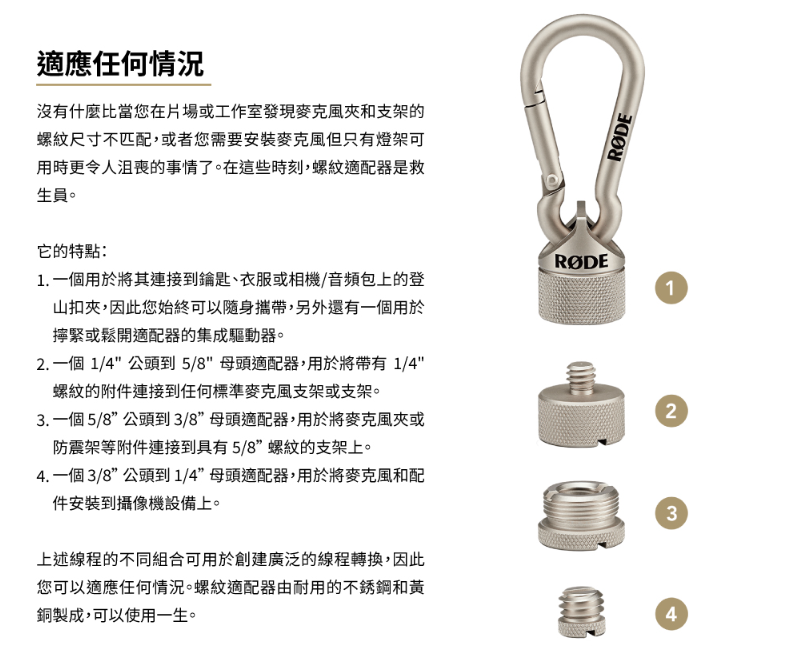 適應任何情況

沒有什麼比當您在片場或工作室發現麥克風夾和支架的螺紋尺寸不匹配，或者您需要安裝麥克風但只有燈架可用時更令人沮喪的事情了。在這些時刻，螺紋適配器是救生員。

它的特點：

1. 一個用於將其連接到鑰匙、衣服或相機/音頻包上的登山扣夾，因此您始終可以隨身攜帶，另外還有一個用於擰緊或鬆開適配器的集成驅動器。
2. 一個 1/4" 公頭到 5/8" 母頭適配器，用於將帶有 1/4" 螺紋的附件連接到任何標準麥克風支架或支架。
3. 一個 5/8” 公頭到 3/8” 母頭適配器，用於將麥克風夾或防震架等附件連接到具有 5/8” 螺紋的支架上。
4. 一個 3/8” 公頭到 1/4” 母頭適配器，用於將麥克風和配件安裝到攝像機設備上。

上述線程的不同組合可用於創建廣泛的線程轉換，因此您可以適應任何情況。螺紋適配器由耐用的不銹鋼和黃銅製成，可以使用一生。

RØDE
RØDE
1
2
3
4