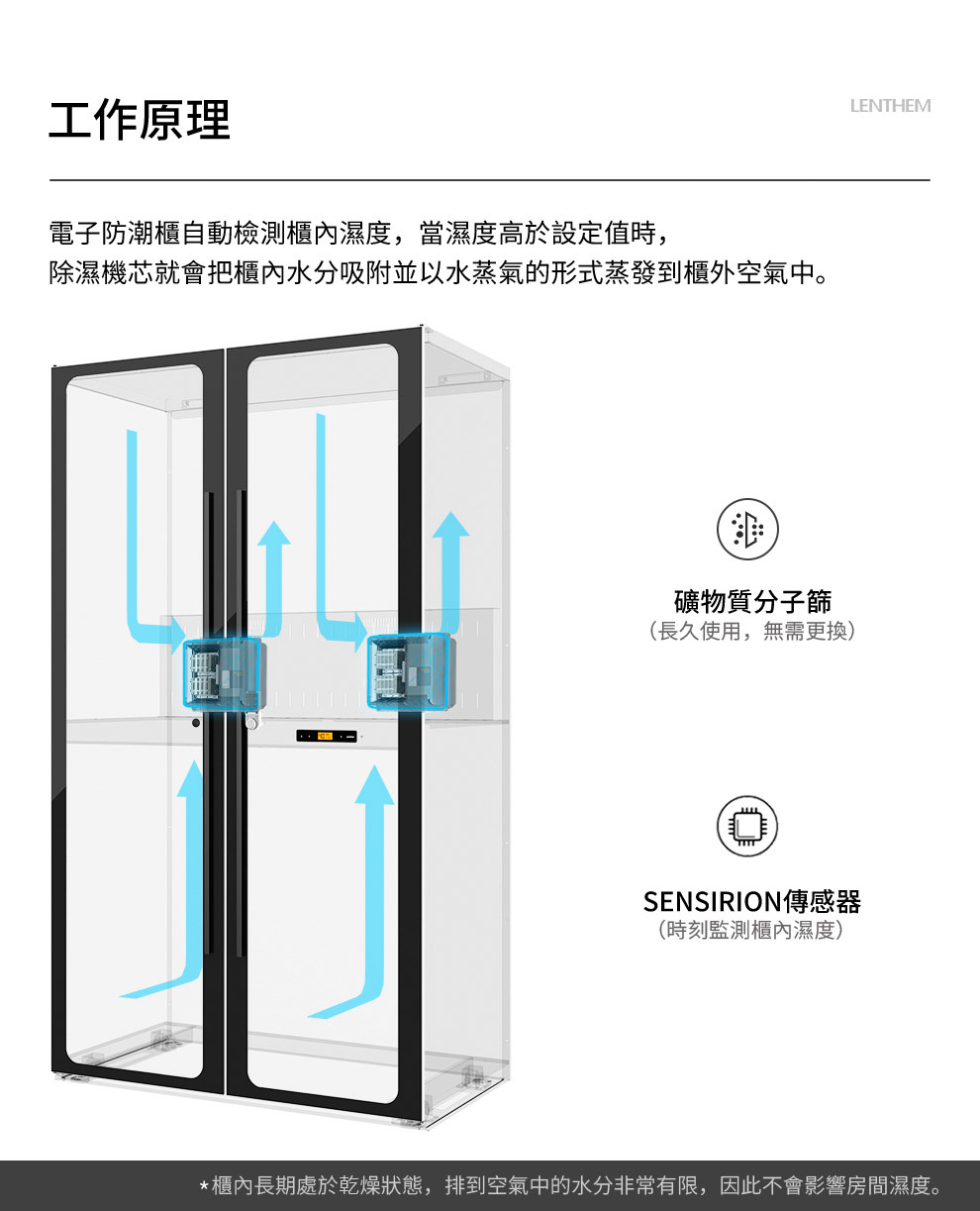 工作原理

LENTHEM

電子防潮櫃自動檢測櫃內濕度，當濕度高於設定值時，
除濕機芯就會把櫃內水分吸附並以水蒸氣的形式蒸發到櫃外空氣中。

礦物質分子篩
（長久使用，無需更換）

SENSIRION傳感器
（時刻監測櫃內濕度）

*櫃內長期處於乾燥狀態，排到空氣中的水分非常有限，因此不會影響房間濕度。