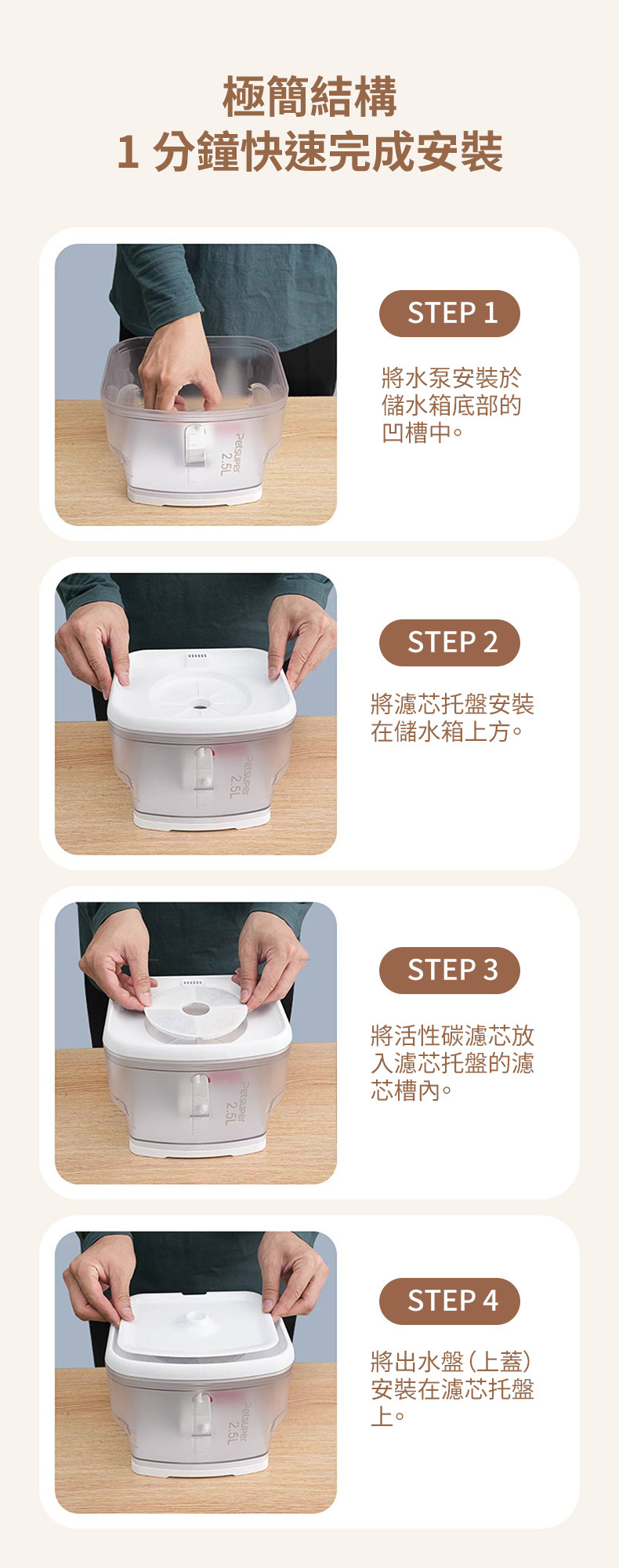 極簡結構
1 分鐘快速完成安裝

Petsuper
2.5L

STEP 1

將水泵安裝於儲水箱底部的凹槽中。

Petsuper
2.5L

STEP 2

將濾芯托盤安裝在儲水箱上方。

Petsuper
2.5L

STEP 3

將活性碳濾芯放入濾芯托盤的濾芯槽內。

Petsuper
2.5L

STEP 4

將出水盤（上蓋）安裝在濾芯托盤上。