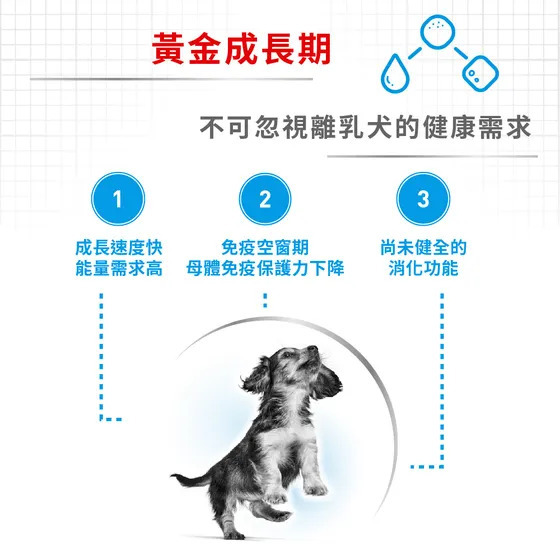 黃金成長期

不可忽視離乳犬的健康需求

1

成長速度快
能量需求高

2

免疫空窗期
母體免疫保護力下降

3

尚未健全的
消化功能