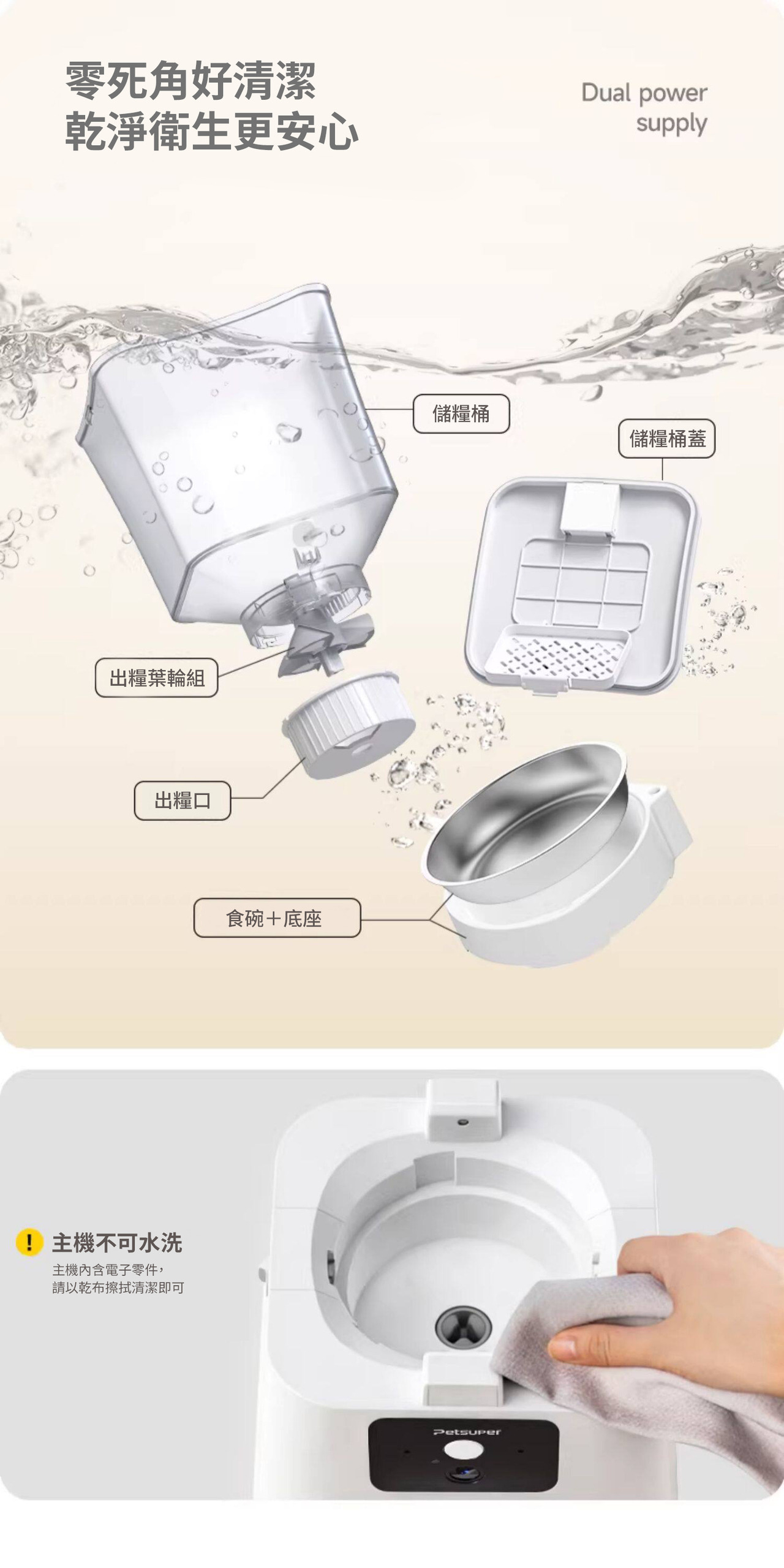 零死角好清潔
乾淨衛生更安心

Dual power supply

儲糧桶

儲糧桶蓋

出糧葉輪組

出糧口

食碗+底座

! 主機不可水洗

主機內含電子零件，
請以乾布擦拭清潔即可

Petsuper