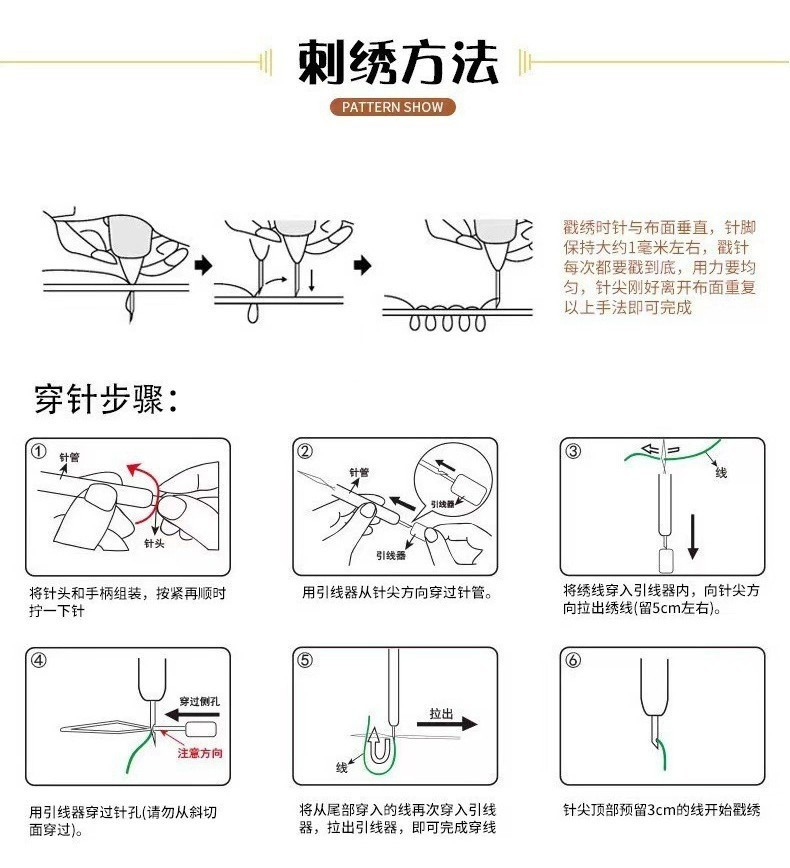 刺绣方法

PATTERN SHOW

戳绣时针与布面垂直，针脚保持大约1毫米左右，戳针每次都要戳到底，用力要均匀，针尖刚好离开布面重复以上手法即可完成

穿针步骤：

①
针管
针头

将针头和手柄组装，按紧再顺时拧一下针

②
针管
引线器
引线器

用引线器从针尖方向穿过针管。

③
线

将绣线穿入引线器内，向针尖方向拉出绣线(留5cm左右)。

④
穿过侧孔
注意方向

用引线器穿过针孔(请勿从斜切面穿过)。

⑤
拉出
线

将从尾部穿入的线再次穿入引线器，拉出引线器，即可完成穿线

⑥

针尖顶部预留3cm的线开始戳绣