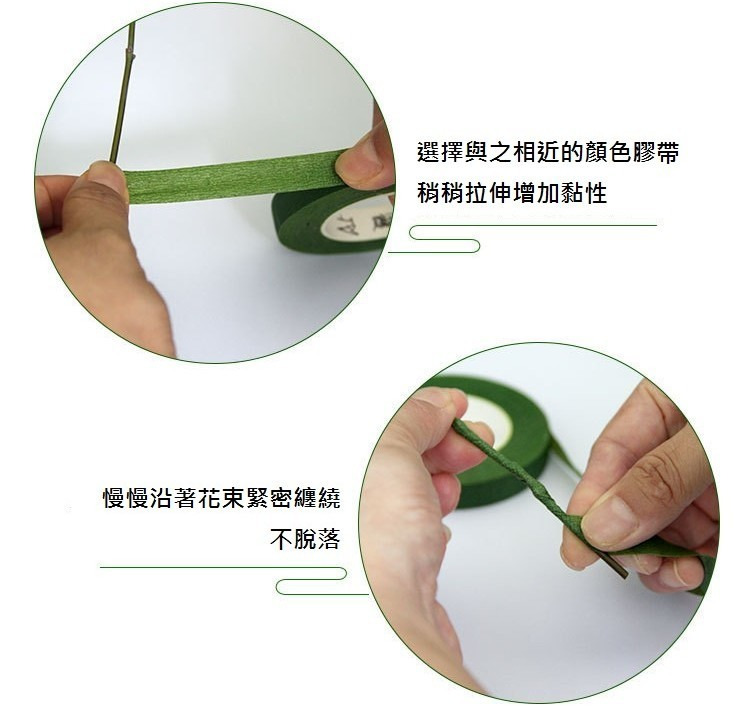 選擇與之相近的顏色膠帶
稍稍拉伸增加黏性

慢慢沿著花束緊密纏繞
不脫落