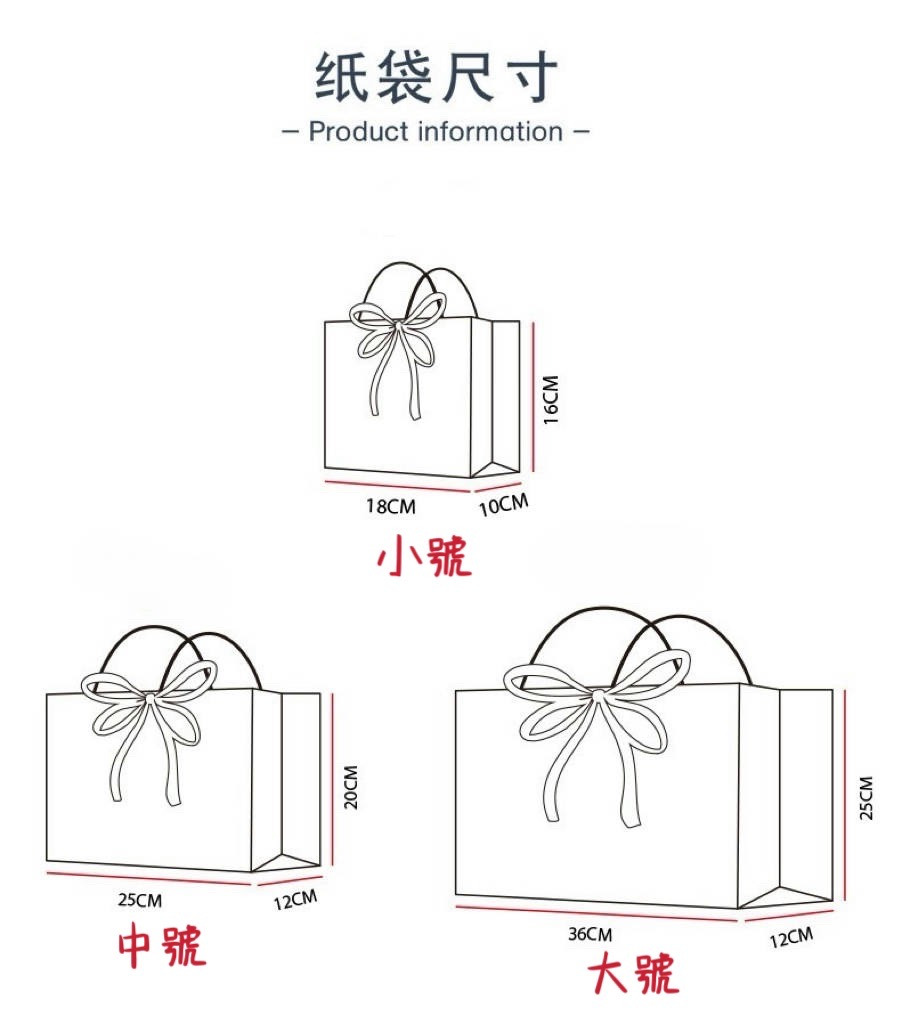 纸袋尺寸
– Product information –

16CM
18CM
10CM
小號

20CM
25CM
12CM
中號

25CM
36CM
12CM
大號