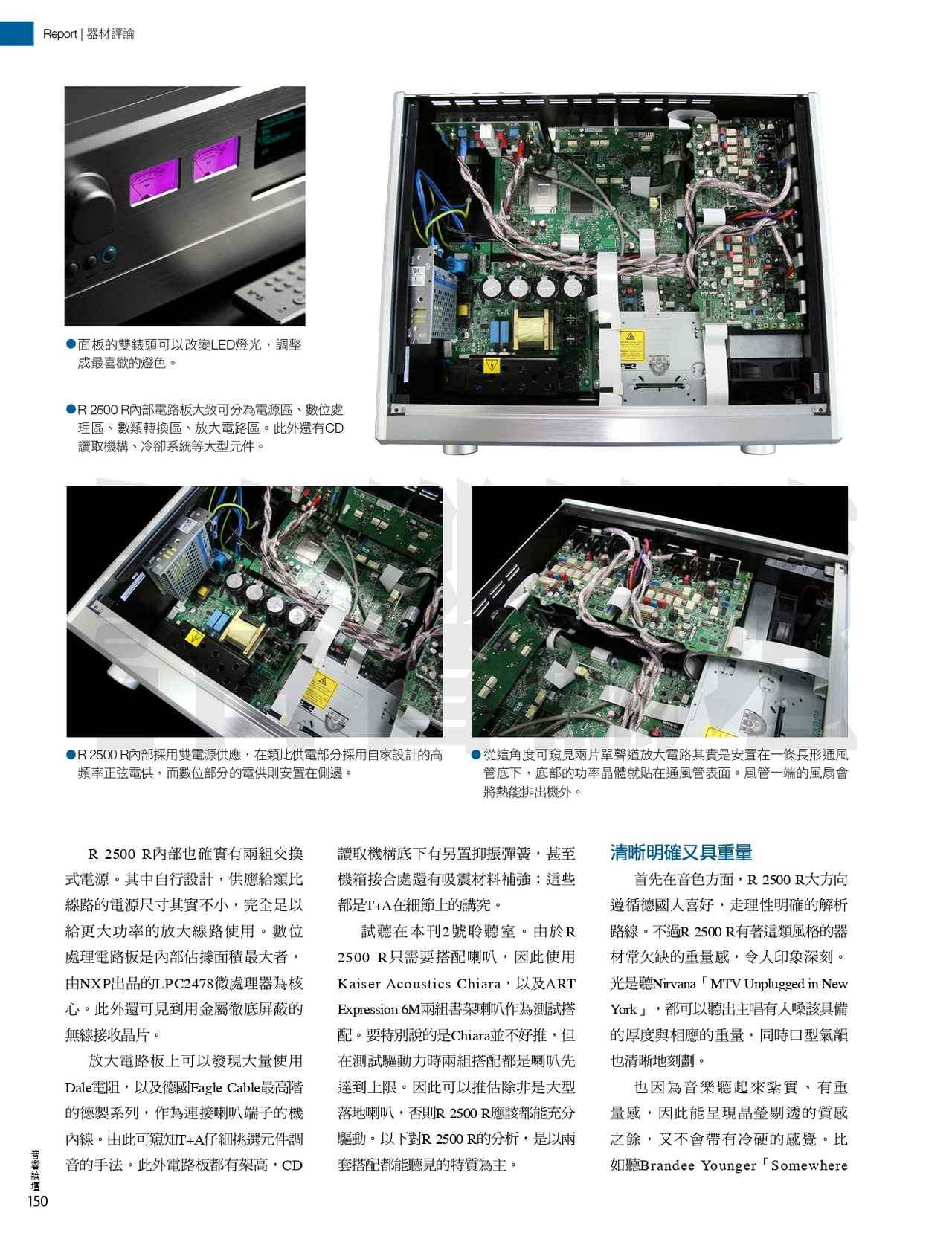 Report | 器材評論

●面板的雙錶頭可以改變LED燈光，調整成最喜歡的燈色。

●R 2500 R內部電路板大致可分為電源區、數位處理區、數類轉換區、放大電路區。此外還有CD讀取機構、冷卻系統等大型元件。

●R 2500 R內部採用雙電源供應，在類比供電部分採用自家設計的高頻率正弦電供，而數位部分的電供則安置在側邊。

●從這角度可窺見兩片單聲道放大電路其實是安置在一條長形通風管底下，底部的功率晶體就貼在通風管表面。風管一端的風扇會將熱能排出機外。

R 2500 R內部也確實有兩組交換式電源。其中自行設計，供應給類比線路的電源尺寸其實不小，完全足以給更大功率的放大線路使用。數位處理電路板是內部佔據面積最大者，由NXP出品的LPC2478微處理器為核心。此外還可見到用金屬徹底屏蔽的無線接收晶片。

放大電路板上可以發現大量使用Dale電阻，以及德國Eagle Cable最高階的德製系列，作為連接喇叭端子的機內線。由此可窺知T+A仔細挑選元件調音的手法。此外電路板都有架高，CD讀取機構底下有另置抑振彈簧，甚至機箱接合處還有吸震材料補強；這些都是T+A在細節上的講究。

試聽在本刊2號聆聽室。由於R 2500 R只需要搭配喇叭，因此使用Kaiser Acoustics Chiara，以及ART Expression 6M兩組書架喇叭作為測試搭配。要特別說的是Chiara並不好推，但在測試驅動力時兩組搭配都是喇叭先達到上限。因此可以推估除非是大型落地喇叭，否則R 2500 R應該都能充分驅動。以下對R 2500 R的分析，是以兩套搭配都能聽見的特質為主。

清晰明確又具重量

首先在音色方面，R 2500 R大方向遵循德國人喜好，走理性明確的解析路線。不過R 2500 R有著這類風格的器材常欠缺的重量感，令人印象深刻。光是聽Nirvana「MTV Unplugged in New York」，都可以聽出主唱有人嗓該具備的厚度與相應的重量，同時口型氣韻也清晰地刻劃。

也因為音樂聽起來紮實、有重量感，因此能呈現晶瑩剔透的質感之餘，又不會帶有冷硬的感覺。比如聽Brandee Younger「Somewhere

音響論壇
150