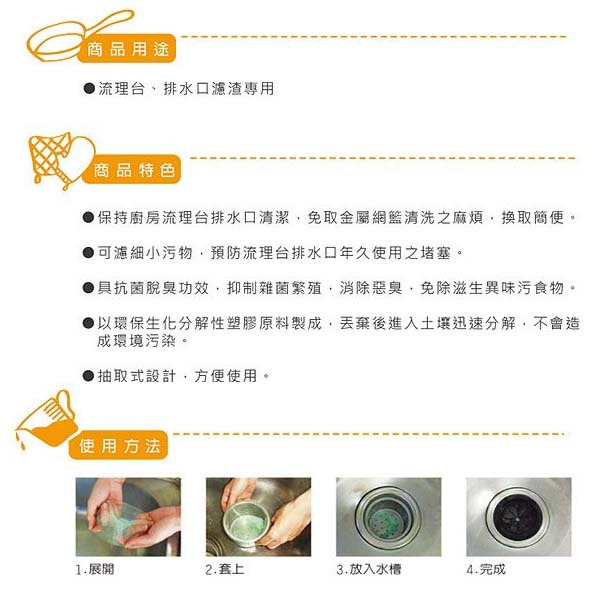 商品用途

●流理台、排水口濾渣專用

商品特色

●保持廚房流理台排水口清潔，免取金屬網籃清洗之麻煩，換取簡便。

●可濾細小污物，預防流理台排水口年久使用之堵塞。

●具抗菌脫臭功效，抑制雜菌繁殖，消除惡臭，免除滋生異味污食物。

●以環保生化分解性塑膠原料製成，丟棄後進入土壤迅速分解，不會造成環境污染。

●抽取式設計，方便使用。

使用方法

1.展開

2.套上

3.放入水槽

4.完成