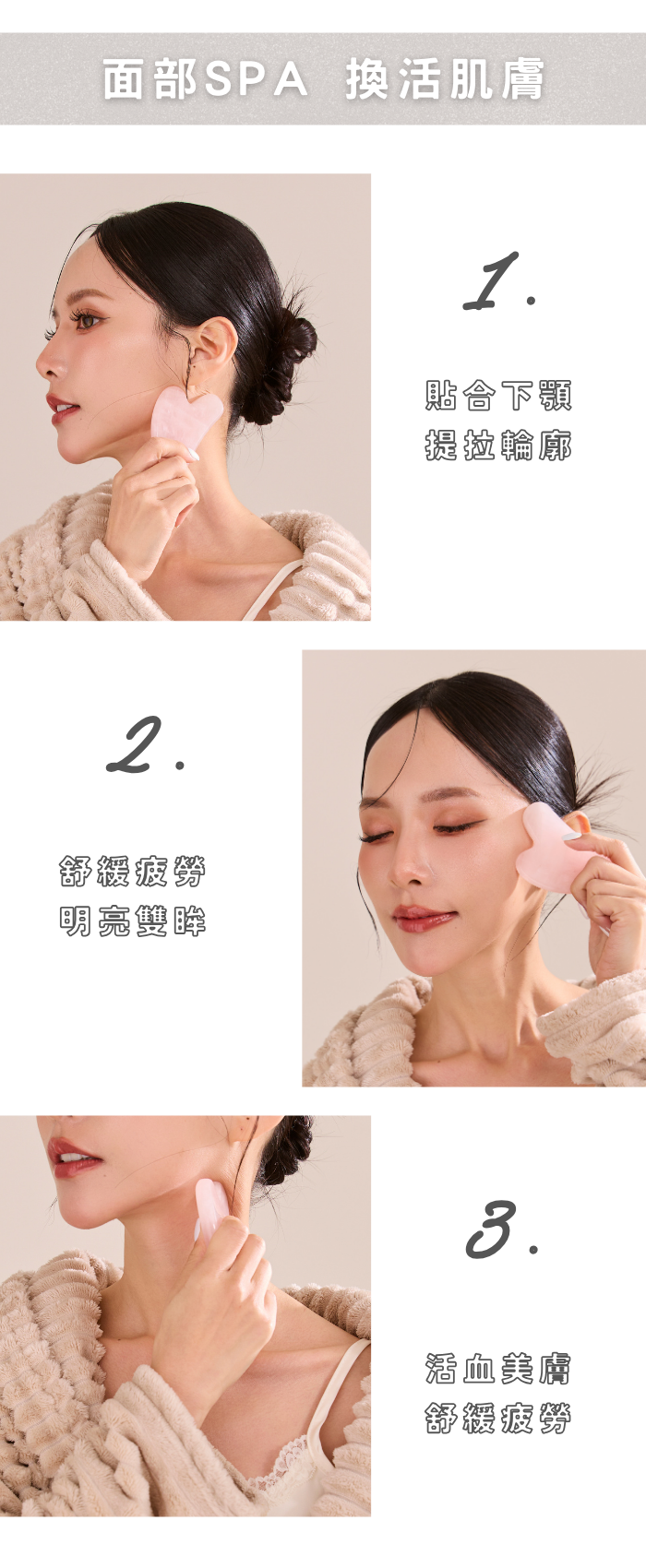 面部SPA 換活肌膚

1.

貼合下顎
提拉輪廓

2.

舒緩疲勞
明亮雙眸

3.

活血美膚
舒緩疲勞