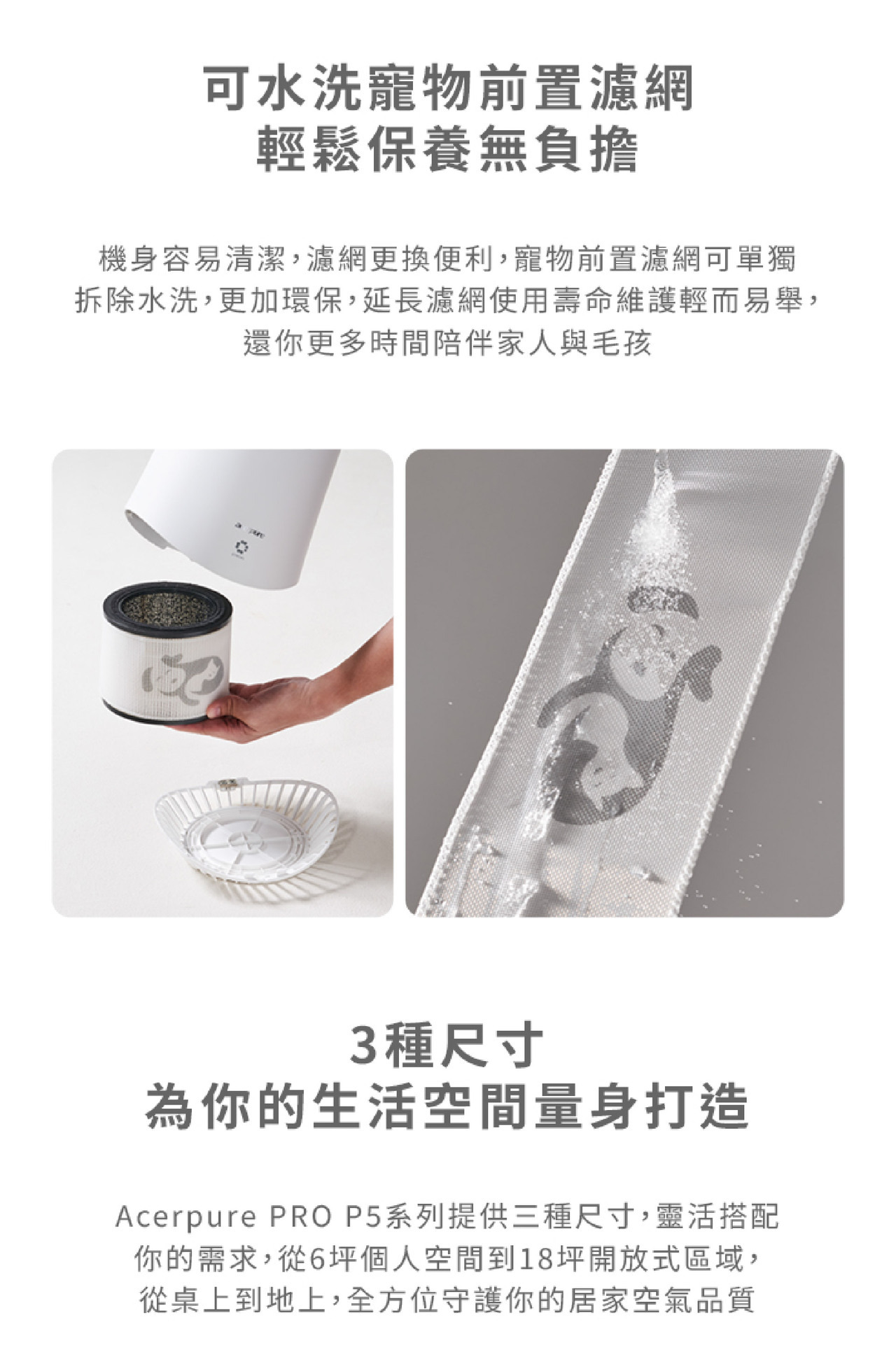 可水洗寵物前置濾網
輕鬆保養無負擔

機身容易清潔，濾網更換便利，寵物前置濾網可單獨拆除水洗，更加環保，延長濾網使用壽命維護輕而易舉，還你更多時間陪伴家人與毛孩

acerpure

3種尺寸
為你的生活空間量身打造

Acerpure PRO P5系列提供三種尺寸，靈活搭配你的需求，從6坪個人空間到18坪開放式區域，從桌上到地上，全方位守護你的居家空氣品質