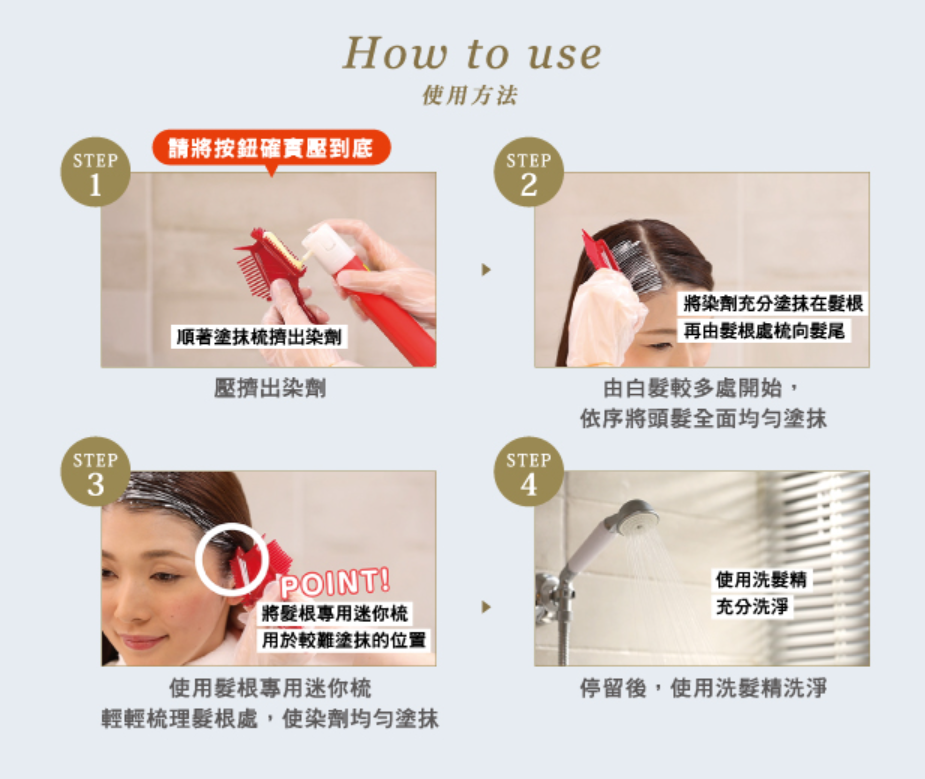 How to use
使用方法

STEP 1
請將按鈕確實壓到底
順著塗抹梳擠出染劑
壓擠出染劑

STEP 2
將染劑充分塗抹在髮根
再由髮根處梳向髮尾
由白髮較多處開始，
依序將頭髮全面均勻塗抹

STEP 3
POINT!
將髮根專用迷你梳
用於較難塗抹的位置
使用髮根專用迷你梳
輕輕梳理髮根處，使染劑均勻塗抹

STEP 4
使用洗髮精
充分洗淨
停留後，使用洗髮精洗淨