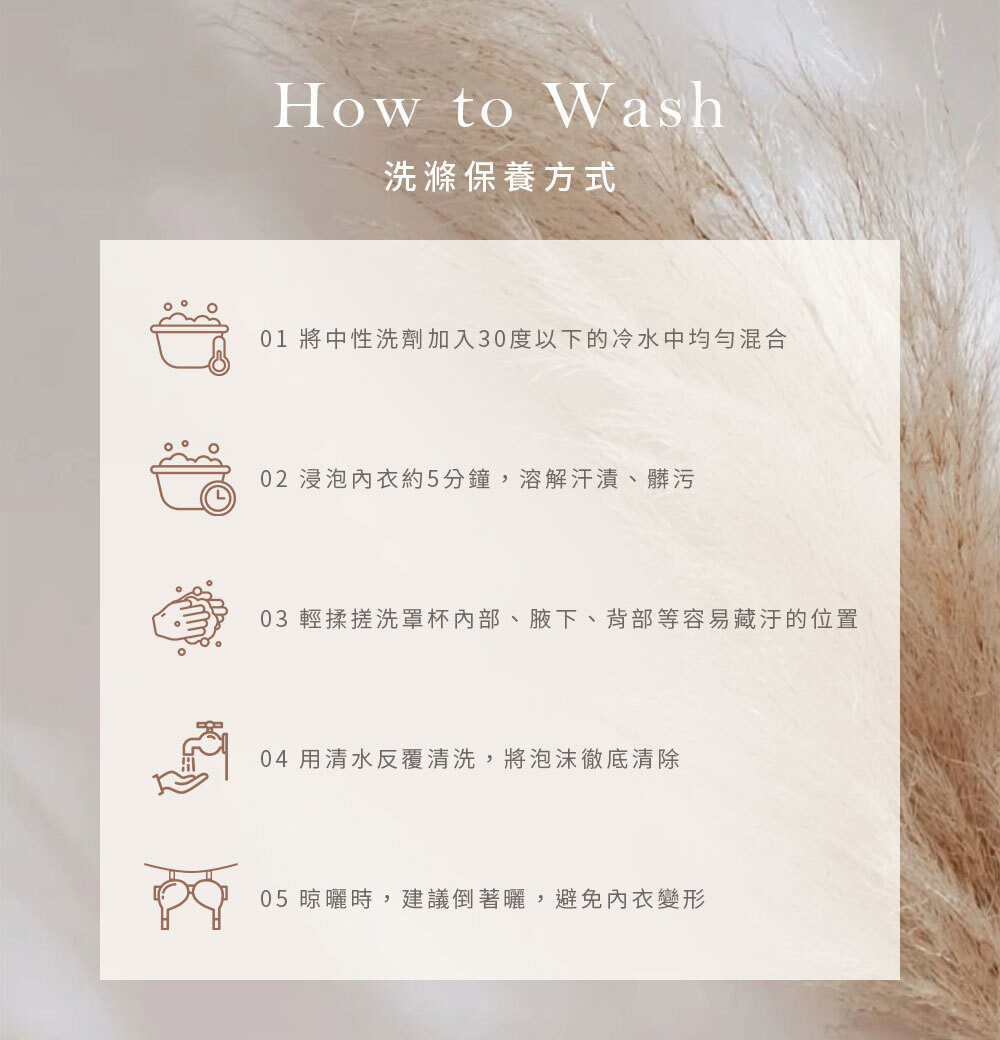 How to Wash
洗滌保養方式

01 將中性洗劑加入30度以下的冷水中均勻混合

02 浸泡內衣約5分鐘，溶解汗漬、髒污

03 輕揉搓洗罩杯內部、腋下、背部等容易藏汙的位置

04 用清水反覆清洗，將泡沫徹底清除

05 晾曬時，建議倒著曬，避免內衣變形