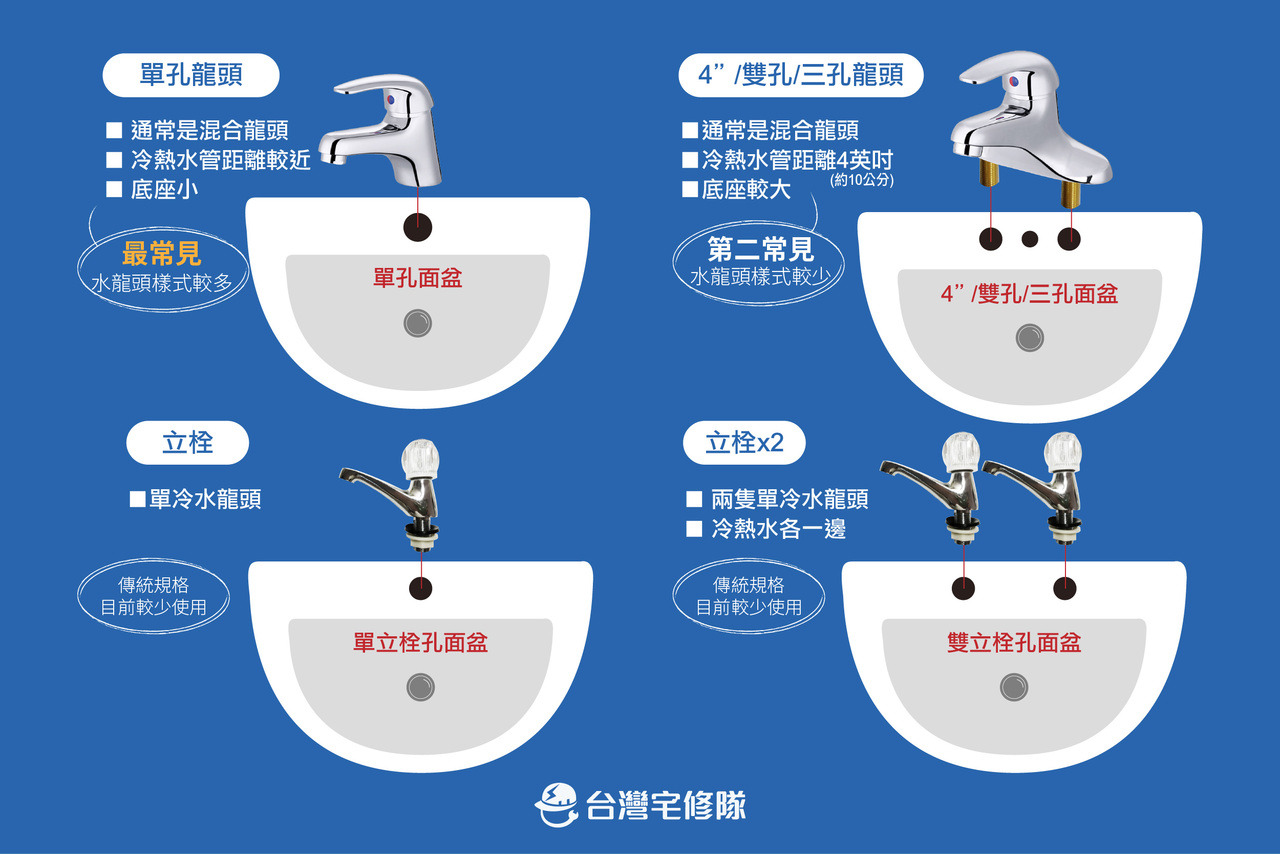 單孔龍頭

■ 通常是混合龍頭
■ 冷熱水管距離較近
■ 底座小

最常見
水龍頭樣式較多

單孔面盆

4”/雙孔/三孔龍頭

■通常是混合龍頭
■冷熱水管距離4英吋
(約10公分)
■底座較大

第二常見
水龍頭樣式較少

4”/雙孔/三孔面盆

立栓

■單冷水龍頭

傳統規格
目前較少使用

單立栓孔面盆

立栓x2

■ 兩隻單冷水龍頭
■ 冷熱水各一邊

傳統規格
目前較少使用

雙立栓孔面盆

台灣宅修隊