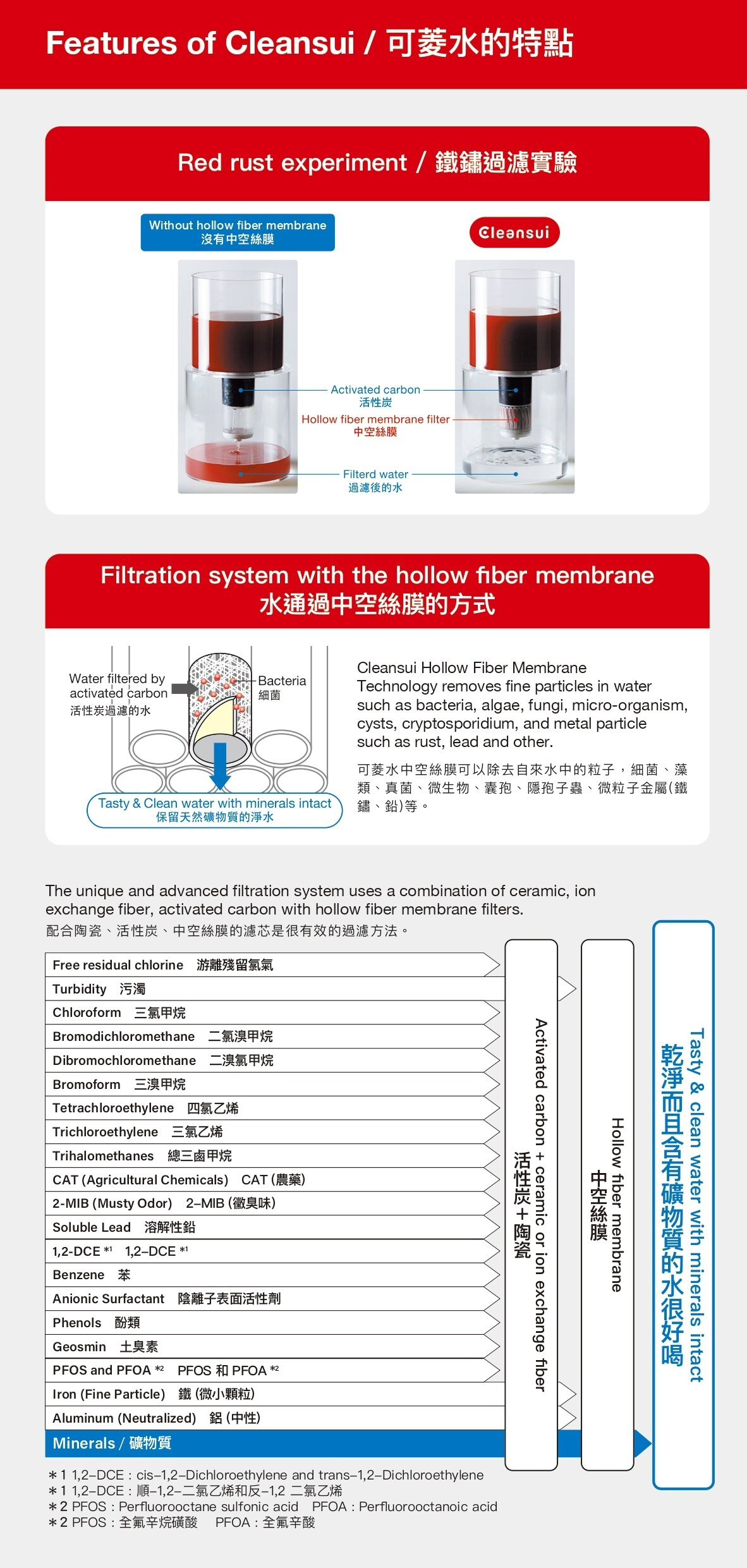 Features of Cleansui / 可菱水的特點

Red rust experiment / 鐵鏽過濾實驗

Without hollow fiber membrane
沒有中空絲膜

Cleansui

Activated carbon
活性炭

Hollow fiber membrane filter
中空絲膜

Filterd water
過濾後的水

Filtration system with the hollow fiber membrane
水通過中空絲膜的方式

Water filtered by activated carbon
活性炭過濾的水

Bacteria
細菌

Tasty & Clean water with minerals intact
保留天然礦物質的淨水

Cleansui Hollow Fiber Membrane Technology removes fine particles in water such as bacteria, algae, fungi, micro-organism, cysts, cryptosporidium, and metal particle such as rust, lead and other.

可菱水中空絲膜可以除去自來水中的粒子，細菌、藻類、真菌、微生物、囊孢、隱孢子蟲、微粒子金屬(鐵鏽、鉛)等。

The unique and advanced filtration system uses a combination of ceramic, ion exchange fiber, activated carbon with hollow fiber membrane filters.
配合陶瓷、活性炭、中空絲膜的濾芯是很有效的過濾方法。

Free residual chlorine 游離殘留氯氣
Turbidity 污濁
Chloroform 三氯甲烷
Bromodichloromethane 二氯溴甲烷
Dibromochloromethane 二溴氯甲烷
Bromoform 三溴甲烷
Tetrachloroethylene 四氯乙烯
Trichloroethylene 三氯乙烯
Trihalomethanes 總三鹵甲烷
CAT (Agricultural Chemicals) CAT (農藥)
2-MIB (Musty Odor) 2–MIB (黴臭味)
Soluble Lead 溶解性鉛
1,2-DCE *1 1,2–DCE *1
Benzene 苯
Anionic Surfactant 陰離子表面活性劑
Phenols 酚類
Geosmin 土臭素
PFOS and PFOA *2 PFOS 和 PFOA *2
Iron (Fine Particle) 鐵 (微小顆粒)
Aluminum (Neutralized) 鋁 (中性)
Minerals / 礦物質

Activated carbon + ceramic or ion exchange fiber
活性炭＋陶瓷

Hollow fiber membrane
中空絲膜

Tasty & clean water with minerals intact
乾淨而且含有礦物質的水很好喝

＊1 1,2–DCE : cis–1,2–Dichloroethylene and trans–1,2–Dichloroethylene
＊1 1,2–DCE : 順–1,2–二氯乙烯和反–1,2 二氯乙烯
＊2 PFOS : Perfluorooctane sulfonic acid PFOA : Perfluorooctanoic acid
＊2 PFOS : 全氟辛烷磺酸 PFOA : 全氟辛酸