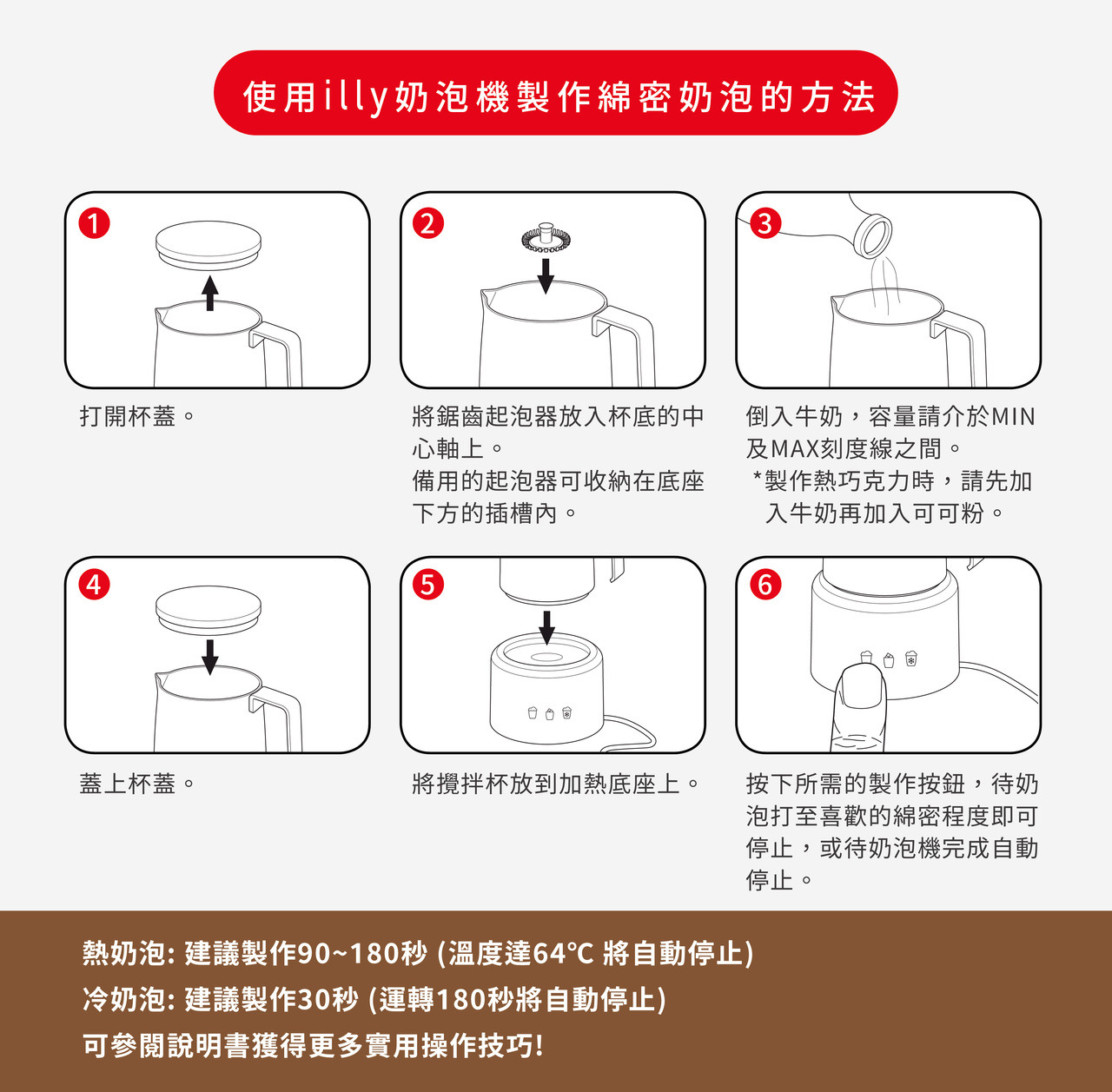 使用illy奶泡機製作綿密奶泡的方法

1

打開杯蓋。

2

將鋸齒起泡器放入杯底的中心軸上。
備用的起泡器可收納在底座下方的插槽內。

3

倒入牛奶，容量請介於MIN及MAX刻度線之間。
*製作熱巧克力時，請先加入牛奶再加入可可粉。

4

蓋上杯蓋。

5

將攪拌杯放到加熱底座上。

6

按下所需的製作按鈕，待奶泡打至喜歡的綿密程度即可停止，或待奶泡機完成自動停止。

熱奶泡: 建議製作90~180秒 (溫度達64°C 將自動停止)
冷奶泡: 建議製作30秒 (運轉180秒將自動停止)
可參閱說明書獲得更多實用操作技巧!