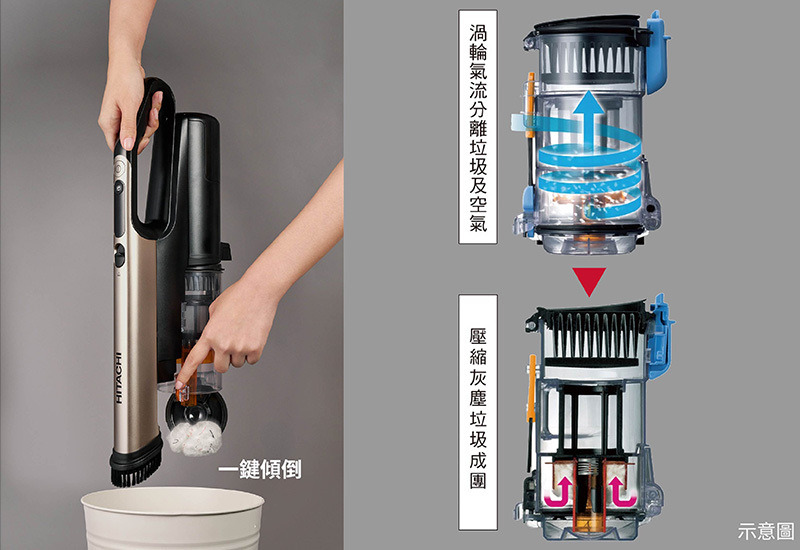 HITACHI

一鍵傾倒

渦輪氣流分離垃圾及空氣

壓縮灰塵垃圾成團

示意圖