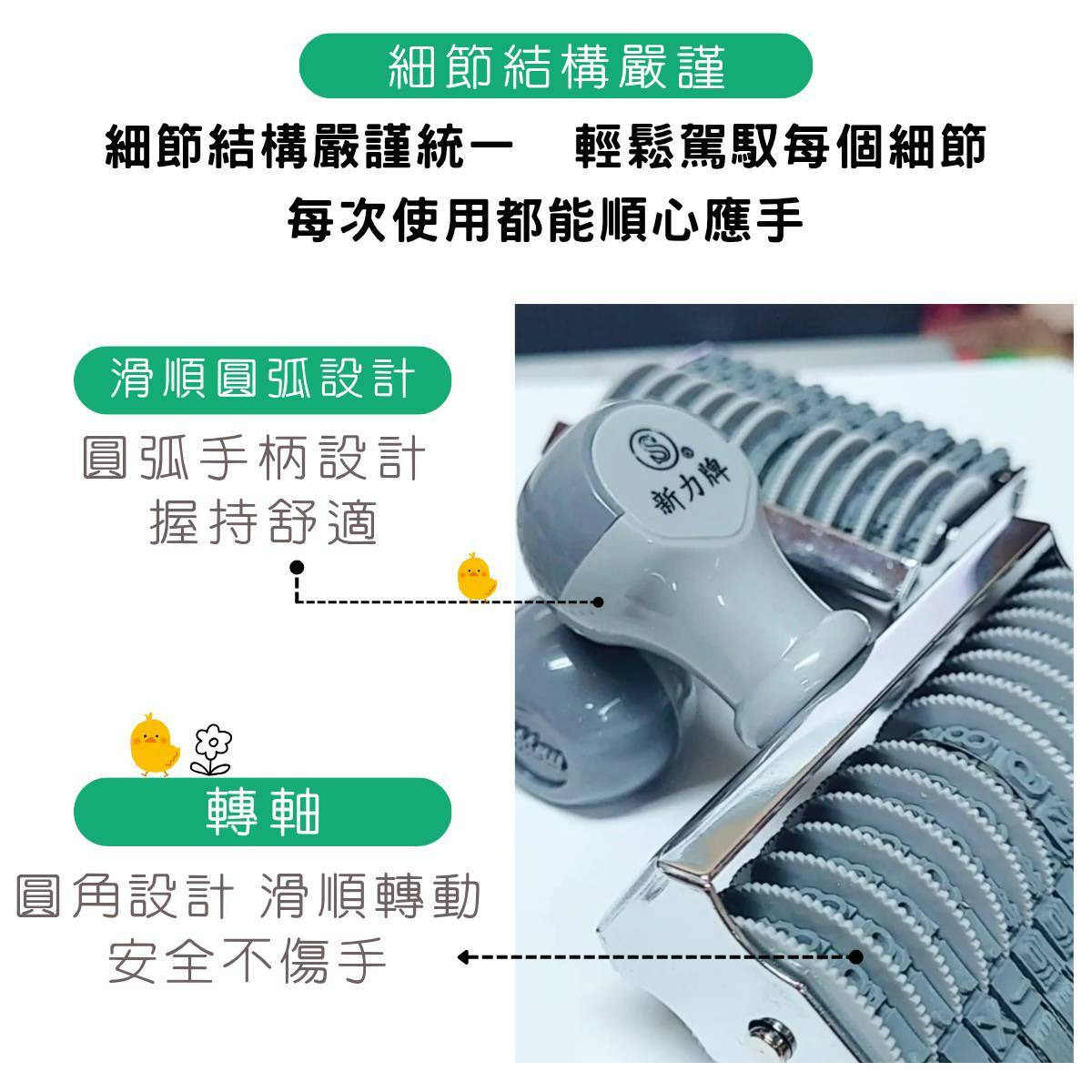 細節結構嚴謹

細節結構嚴謹統一　輕鬆駕馭每個細節
每次使用都能順心應手

滑順圓弧設計

圓弧手柄設計
握持舒適

新力牌

轉軸

圓角設計 滑順轉動
安全不傷手