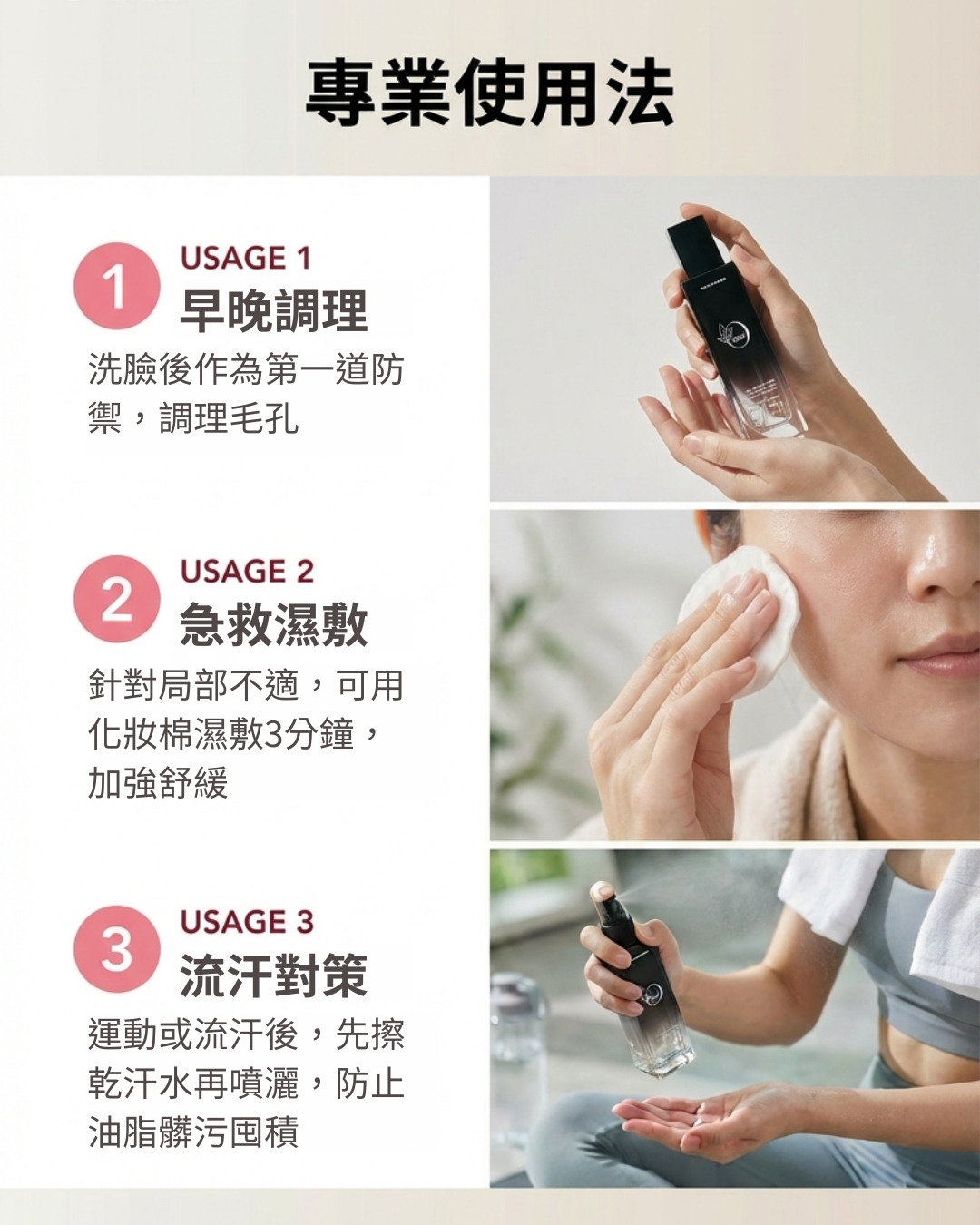 專業使用法

1
USAGE 1
早晚調理
洗臉後作為第一道防禦，調理毛孔

2
USAGE 2
急救濕敷
針對局部不適，可用化妝棉濕敷3分鐘，加強舒緩

3
USAGE 3
流汗對策
運動或流汗後，先擦乾汗水再噴灑，防止油脂髒污囤積