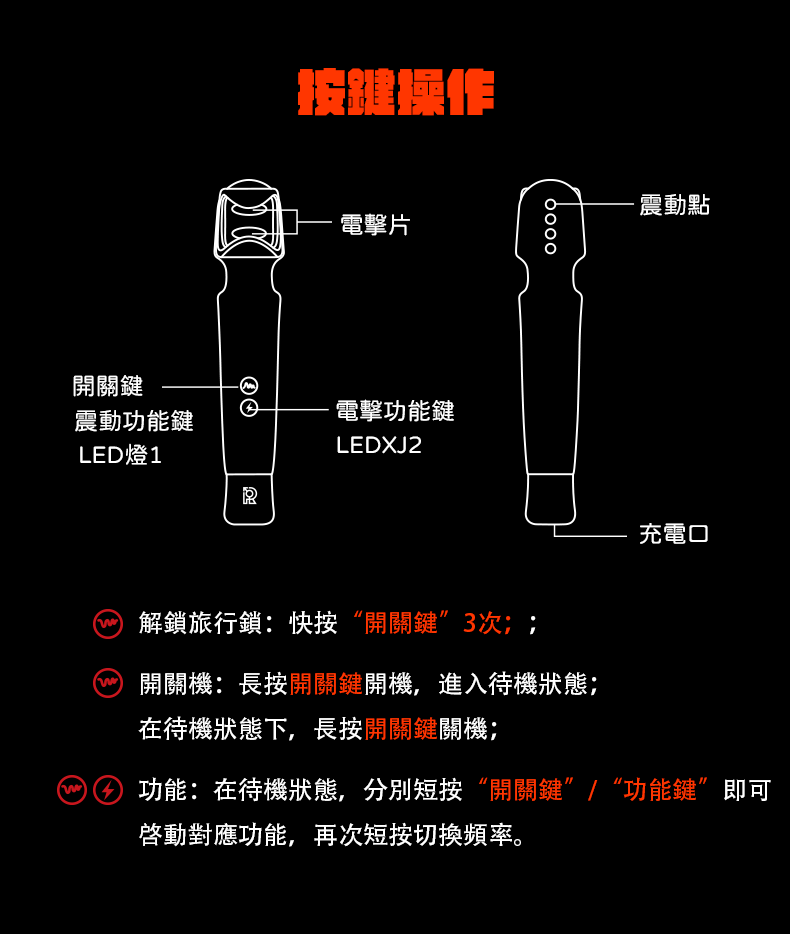 按鍵操作

電擊片

震動點

開關鍵
震動功能鍵
LED燈1

電擊功能鍵
LEDXJ2

充電口

解鎖旅行鎖：快按“開關鍵”3次；；

開關機：長按開關鍵開機，進入待機狀態；
在待機狀態下，長按開關鍵關機；

功能：在待機狀態，分別短按“開關鍵”/“功能鍵”即可啓動對應功能，再次短按切換頻率。