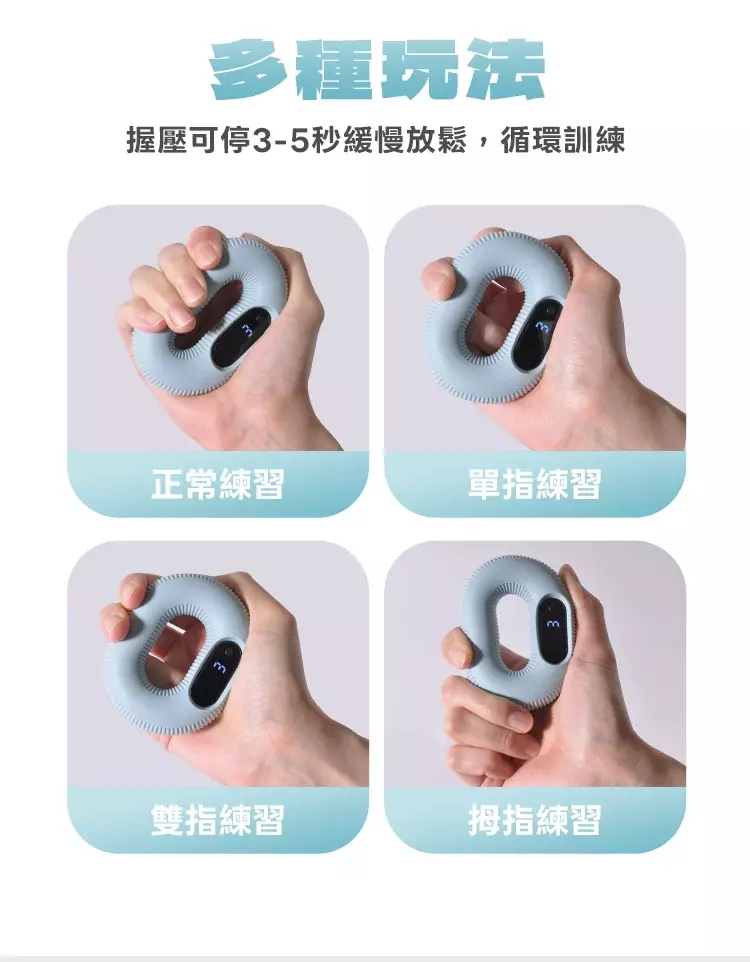 多種玩法

握壓可停3-5秒緩慢放鬆，循環訓練

3

正常練習

3

單指練習

3

雙指練習

3

拇指練習