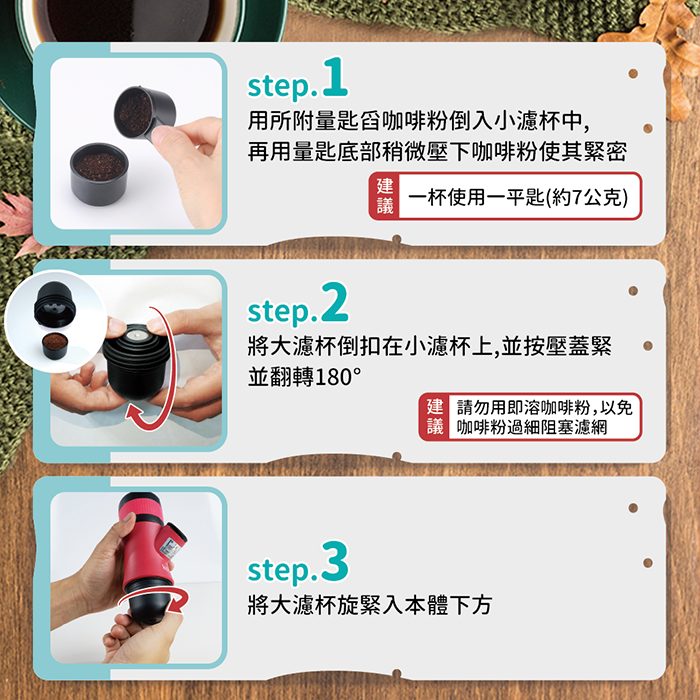 step.1
用所附量匙舀咖啡粉倒入小濾杯中,
再用量匙底部稍微壓下咖啡粉使其緊密

建議 一杯使用一平匙(約7公克)

step.2
將大濾杯倒扣在小濾杯上,並按壓蓋緊並翻轉180°

建議 請勿用即溶咖啡粉,以免咖啡粉過細阻塞濾網

step.3
將大濾杯旋緊入本體下方