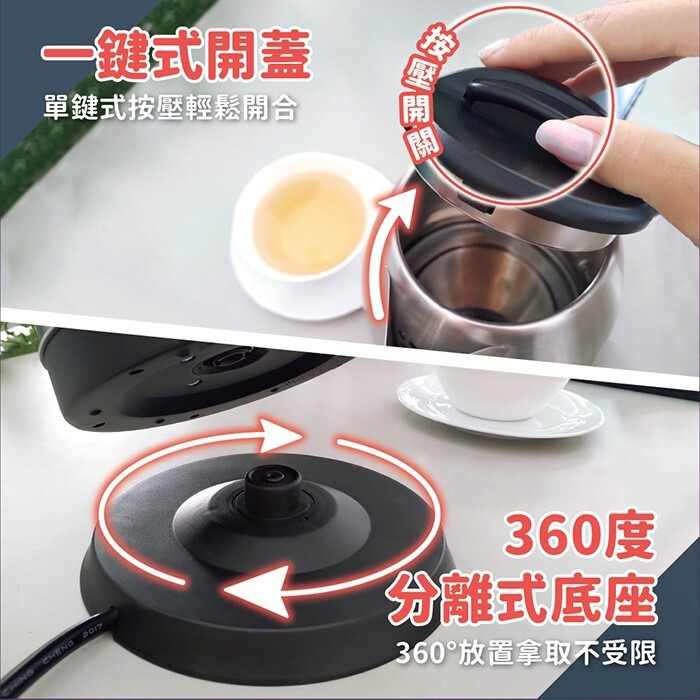 一鍵式開蓋
單鍵式按壓輕鬆開合

按壓開關

360度
分離式底座
360°放置拿取不受限

CHENG CHENG 2017