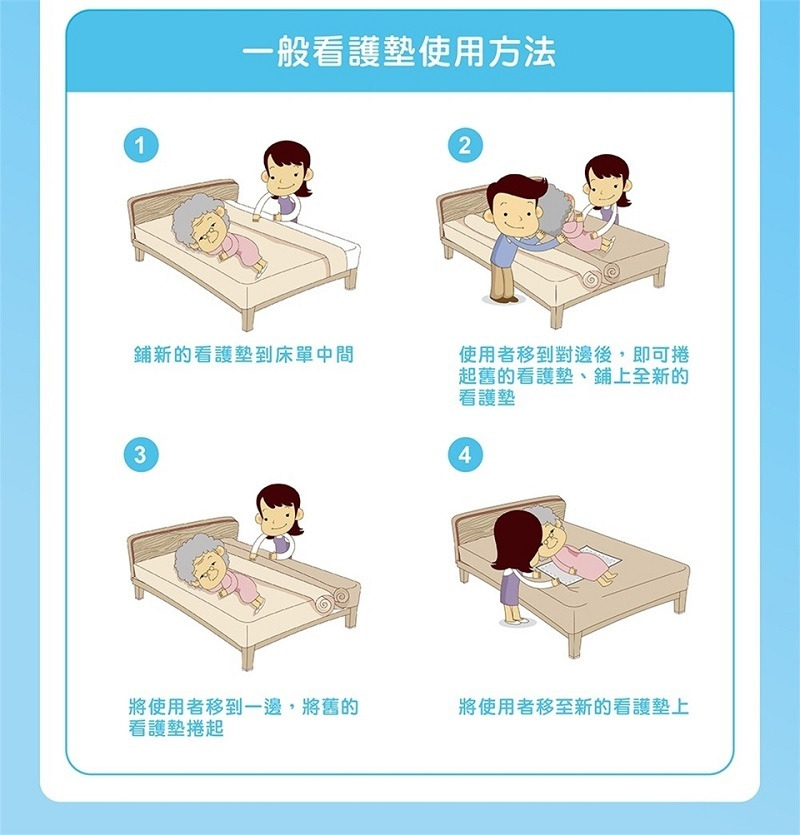 一般看護墊使用方法

1

鋪新的看護墊到床單中間

2

使用者移到對邊後，即可捲起舊的看護墊、鋪上全新的看護墊

3

將使用者移到一邊，將舊的看護墊捲起

4

將使用者移至新的看護墊上