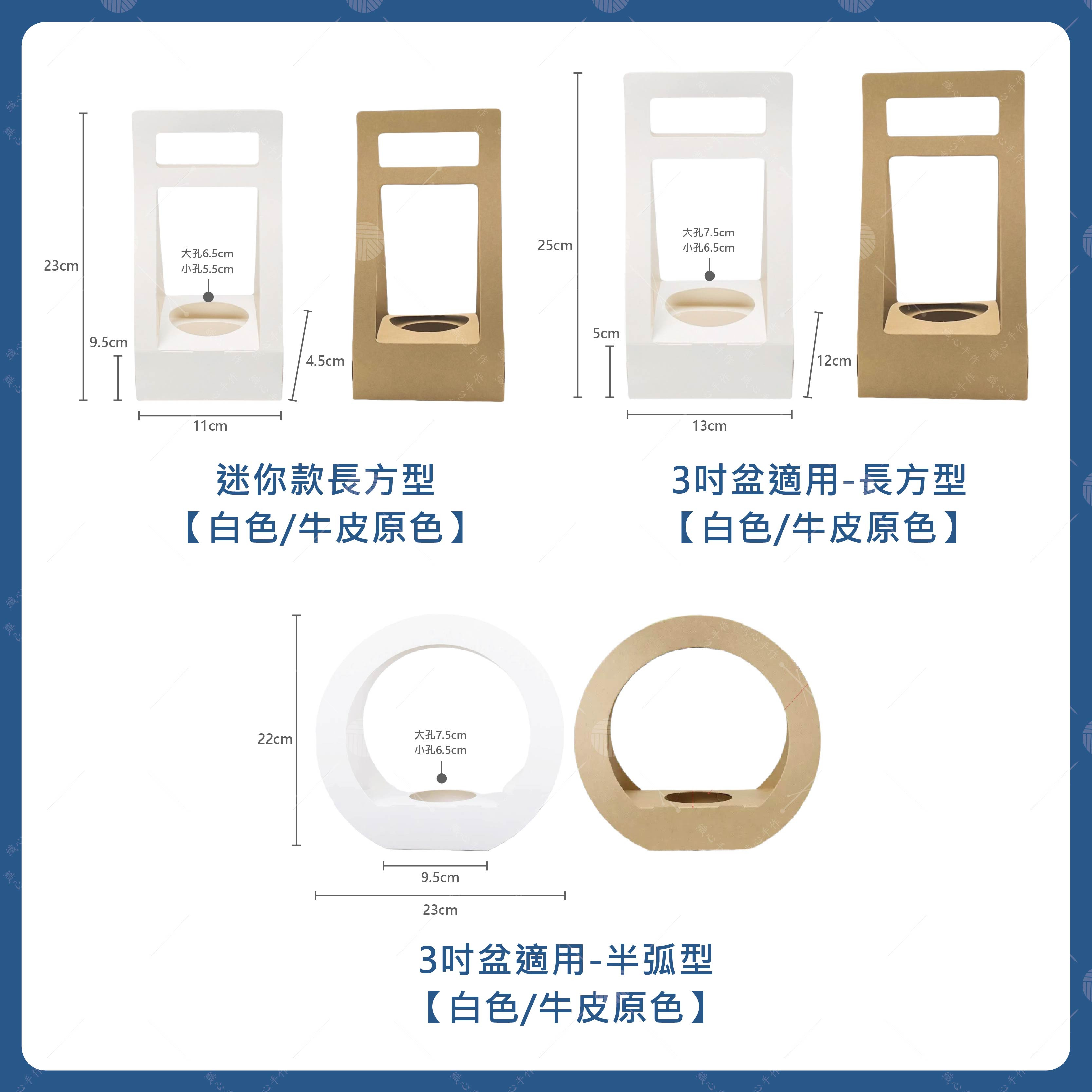 23cm

大孔6.5cm
小孔5.5cm

9.5cm

4.5cm

11cm

迷你款長方型
【白色/牛皮原色】

25cm

大孔7.5cm
小孔6.5cm

5cm

12cm

13cm

3吋盆適用-長方型
【白色/牛皮原色】

22cm

大孔7.5cm
小孔6.5cm

9.5cm

23cm

3吋盆適用-半弧型
【白色/牛皮原色】