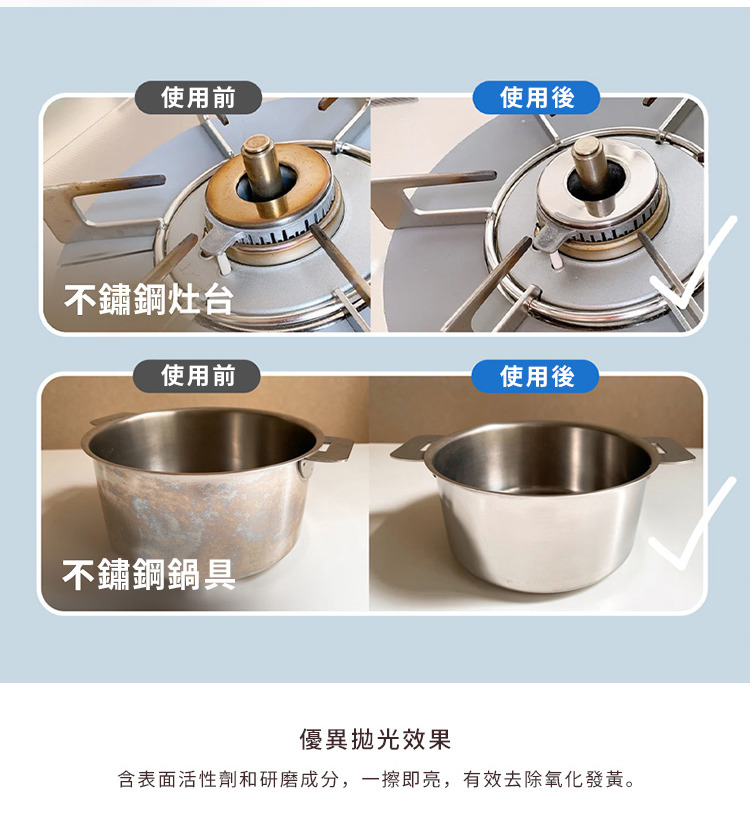 使用前

使用後

不鏽鋼灶台

使用前

使用後

不鏽鋼鍋具

優異拋光效果

含表面活性劑和研磨成分，一擦即亮，有效去除氧化發黃。