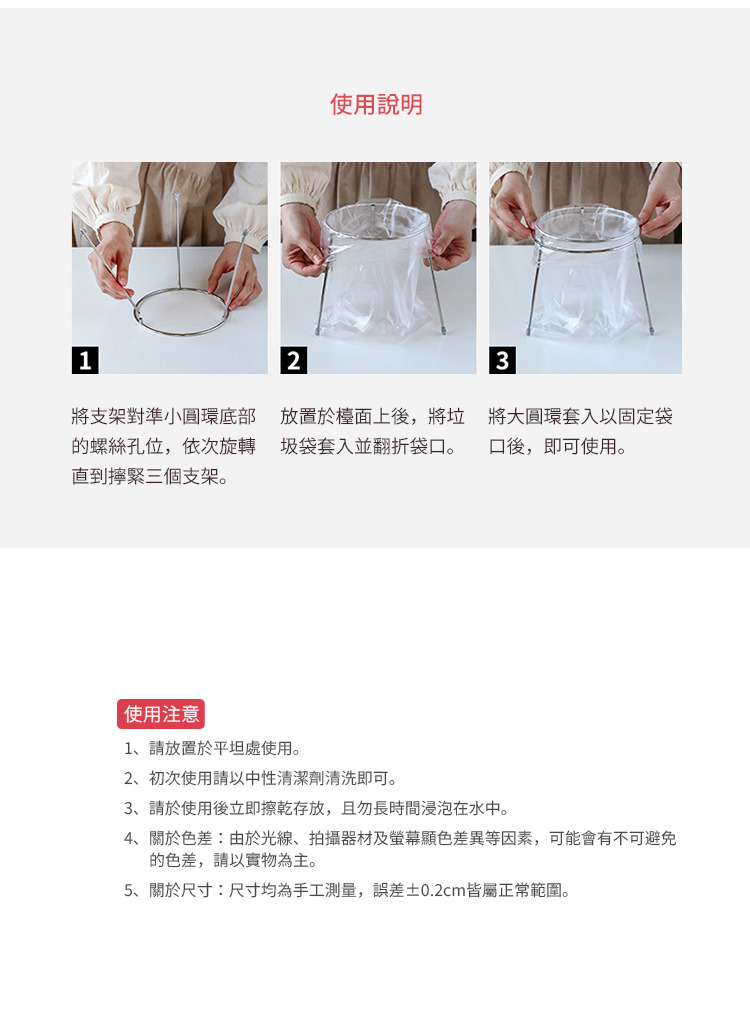 使用說明

1

將支架對準小圓環底部的螺絲孔位，依次旋轉直到擰緊三個支架。

2

放置於檯面上後，將垃圾袋套入並翻折袋口。

3

將大圓環套入以固定袋口後，即可使用。

使用注意

1、請放置於平坦處使用。

2、初次使用請以中性清潔劑清洗即可。

3、請於使用後立即擦乾存放，且勿長時間浸泡在水中。

4、關於色差：由於光線、拍攝器材及螢幕顯色差異等因素，可能會有不可避免的色差，請以實物為主。

5、關於尺寸：尺寸均為手工測量，誤差±0.2cm皆屬正常範圍。