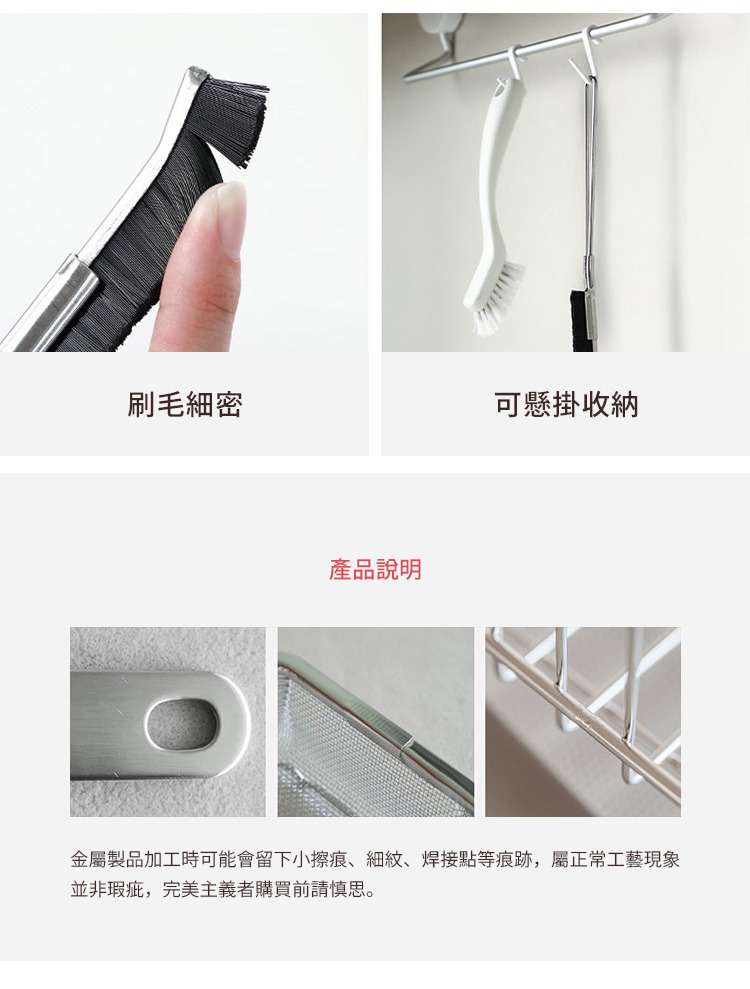 刷毛細密

可懸掛收納

產品說明

金屬製品加工時可能會留下小擦痕、細紋、焊接點等痕跡，屬正常工藝現象並非瑕疵，完美主義者購買前請慎思。