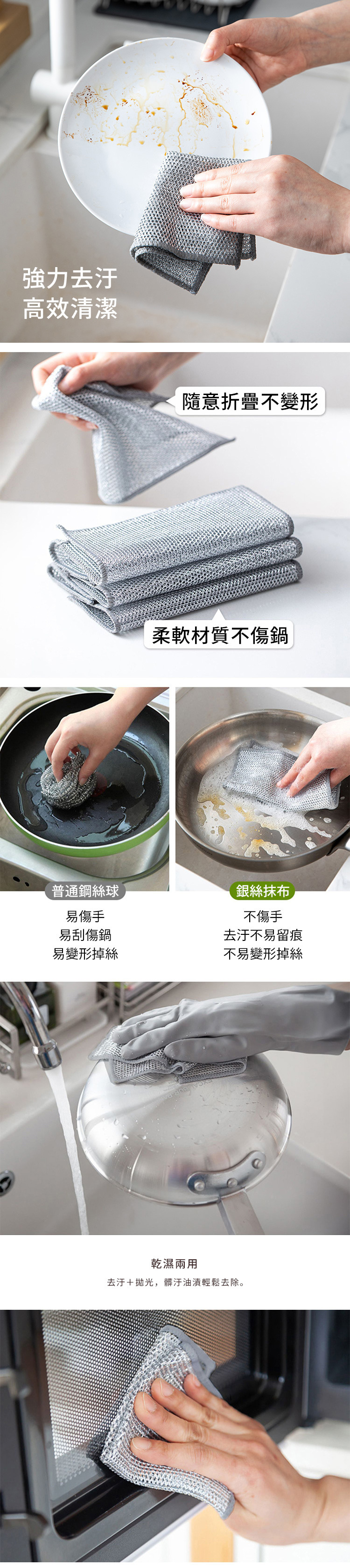 強力去汙
高效清潔

隨意折疊不變形

柔軟材質不傷鍋

普通鋼絲球

易傷手
易刮傷鍋
易變形掉絲

銀絲抹布

不傷手
去汙不易留痕
不易變形掉絲

乾濕兩用

去汙＋拋光，髒汙油漬輕鬆去除。