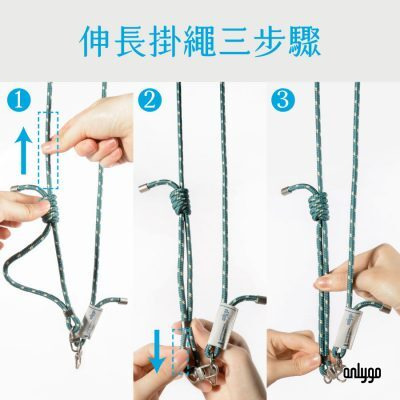 伸長掛繩三步驟

1

2

3

anlygo