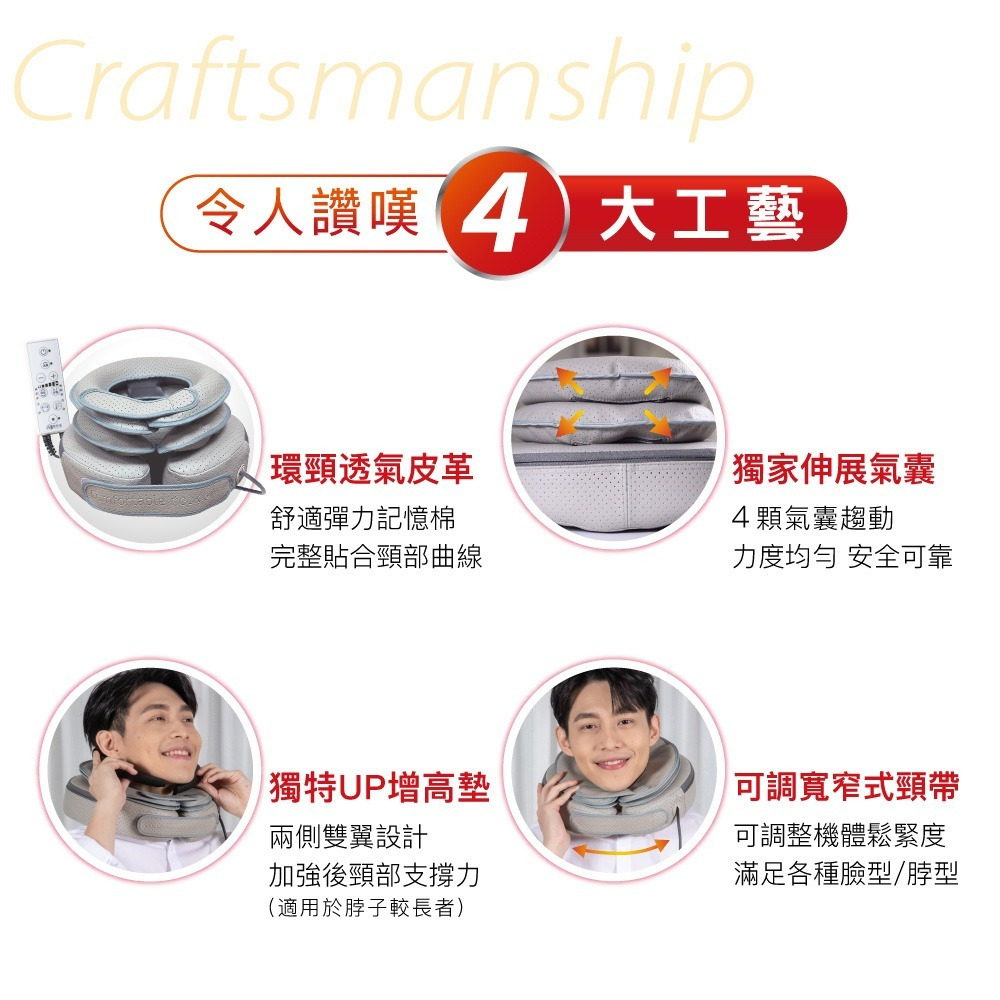 Craftsmanship

令人讚嘆 4 大工藝

環頸透氣皮革
舒適彈力記憶棉
完整貼合頸部曲線

獨家伸展氣囊
4 顆氣囊趨動
力度均勻 安全可靠

獨特UP增高墊
兩側雙翼設計
加強後頸部支撐力
(適用於脖子較長者)

可調寬窄式頸帶
可調整機體鬆緊度
滿足各種臉型/脖型